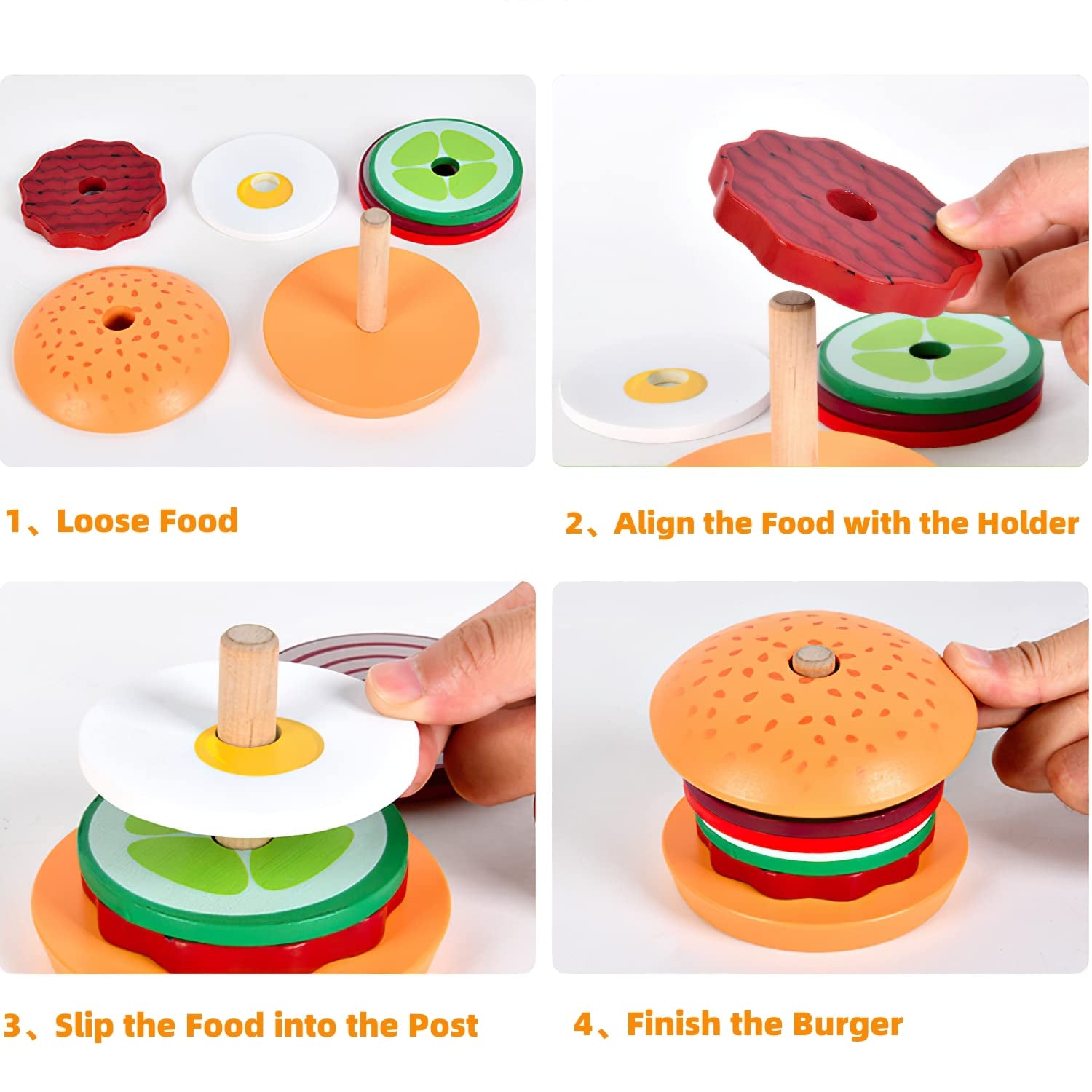 1、Loose Food

2、Align the Food with the Holder

3、Slip the Food into the Post

4、Finish the Burger