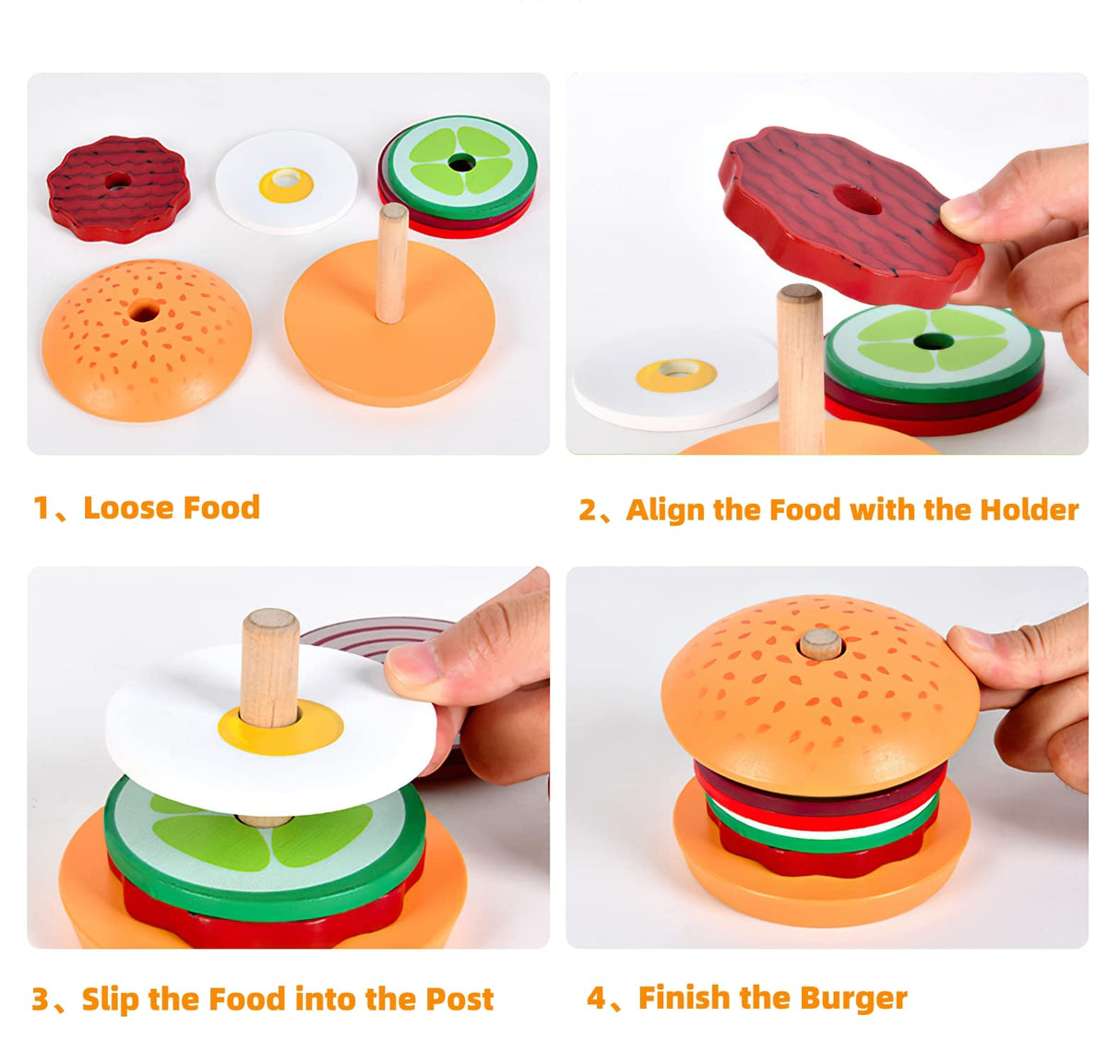 1、Loose Food

2、Align the Food with the Holder

3、Slip the Food into the Post

4、Finish the Burger