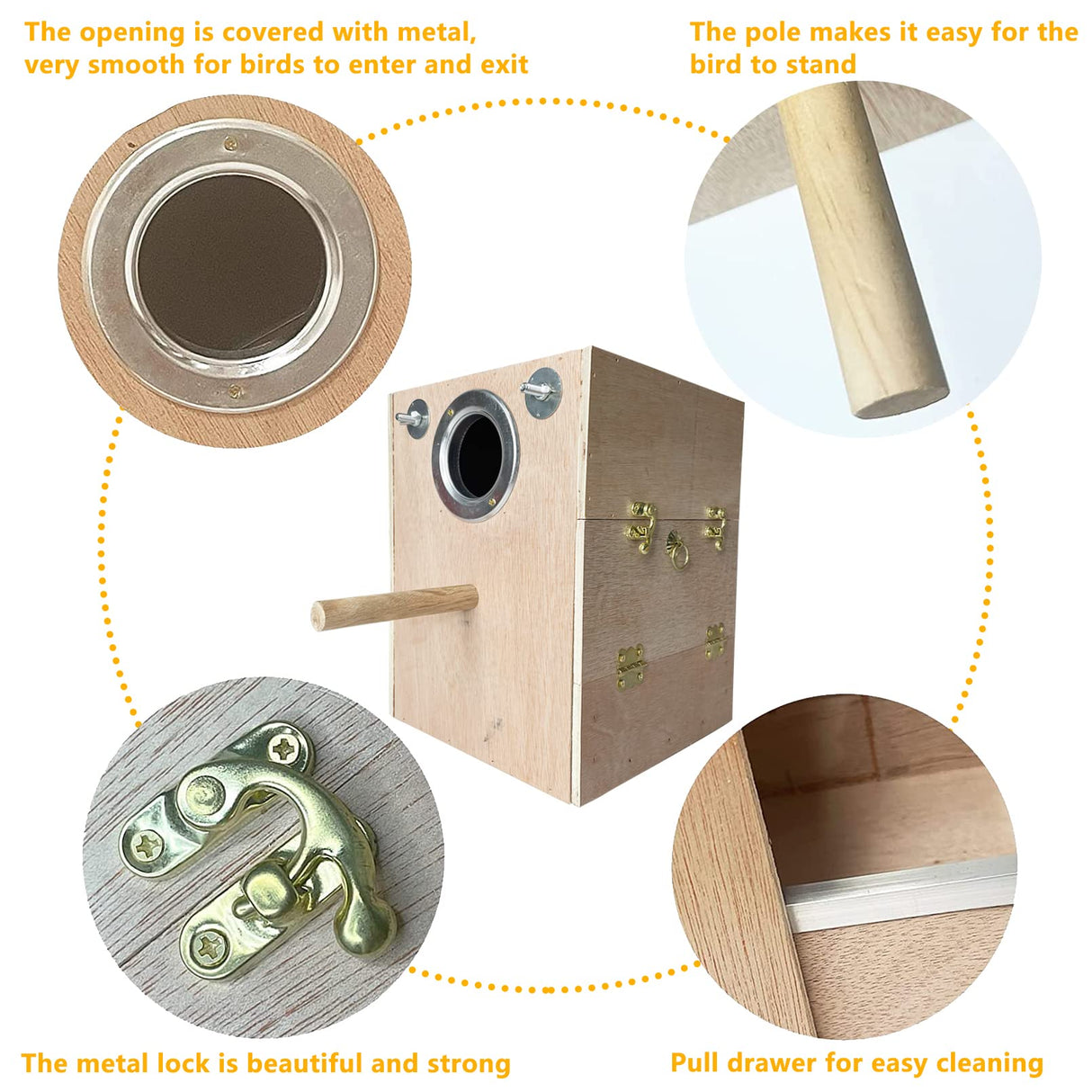 The opening is covered with metal, very smooth for birds to enter and exit

The pole makes it easy for the bird to stand

The metal lock is beautiful and strong

Pull drawer for easy cleaning