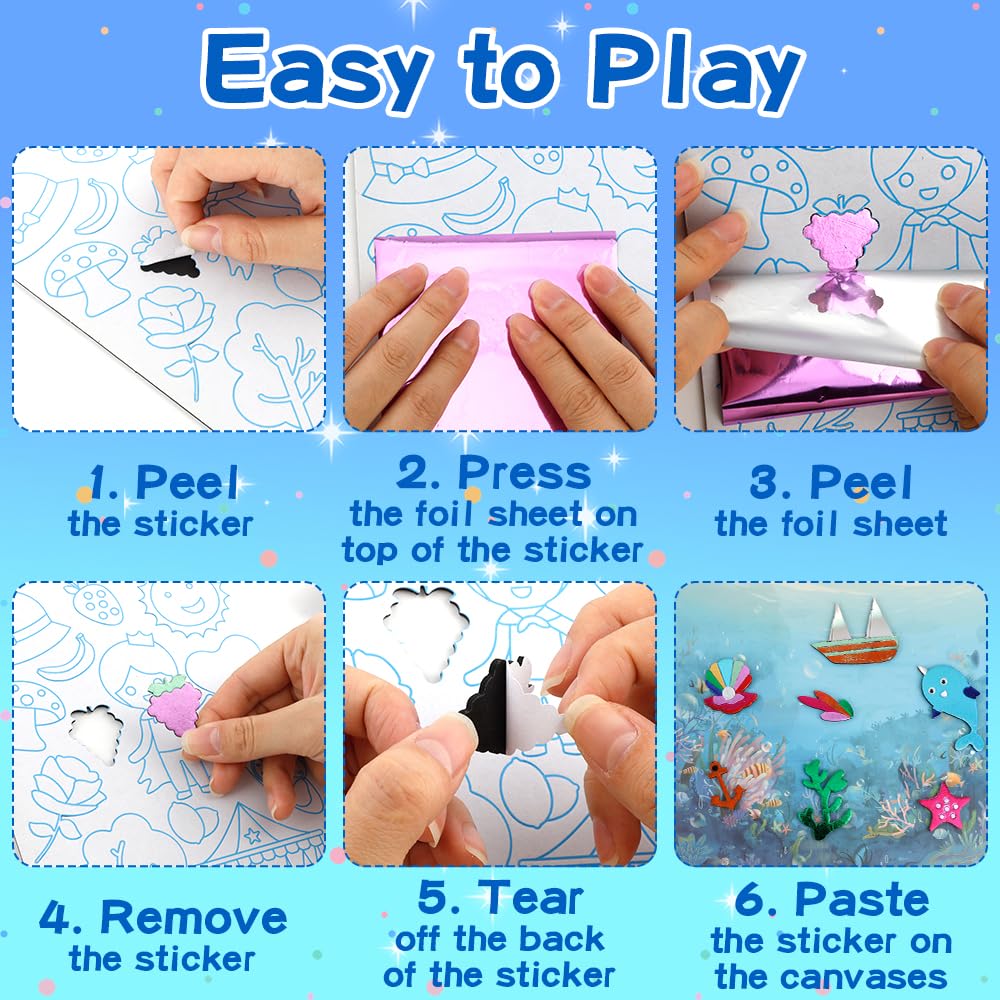 Easy to Play

1. Peel
the sticker

2. Press
the foil sheet on top of the sticker

3. Peel
the foil sheet

4. Remove
the sticker

5. Tear
off the back of the sticker

6. Paste
the sticker on the canvases