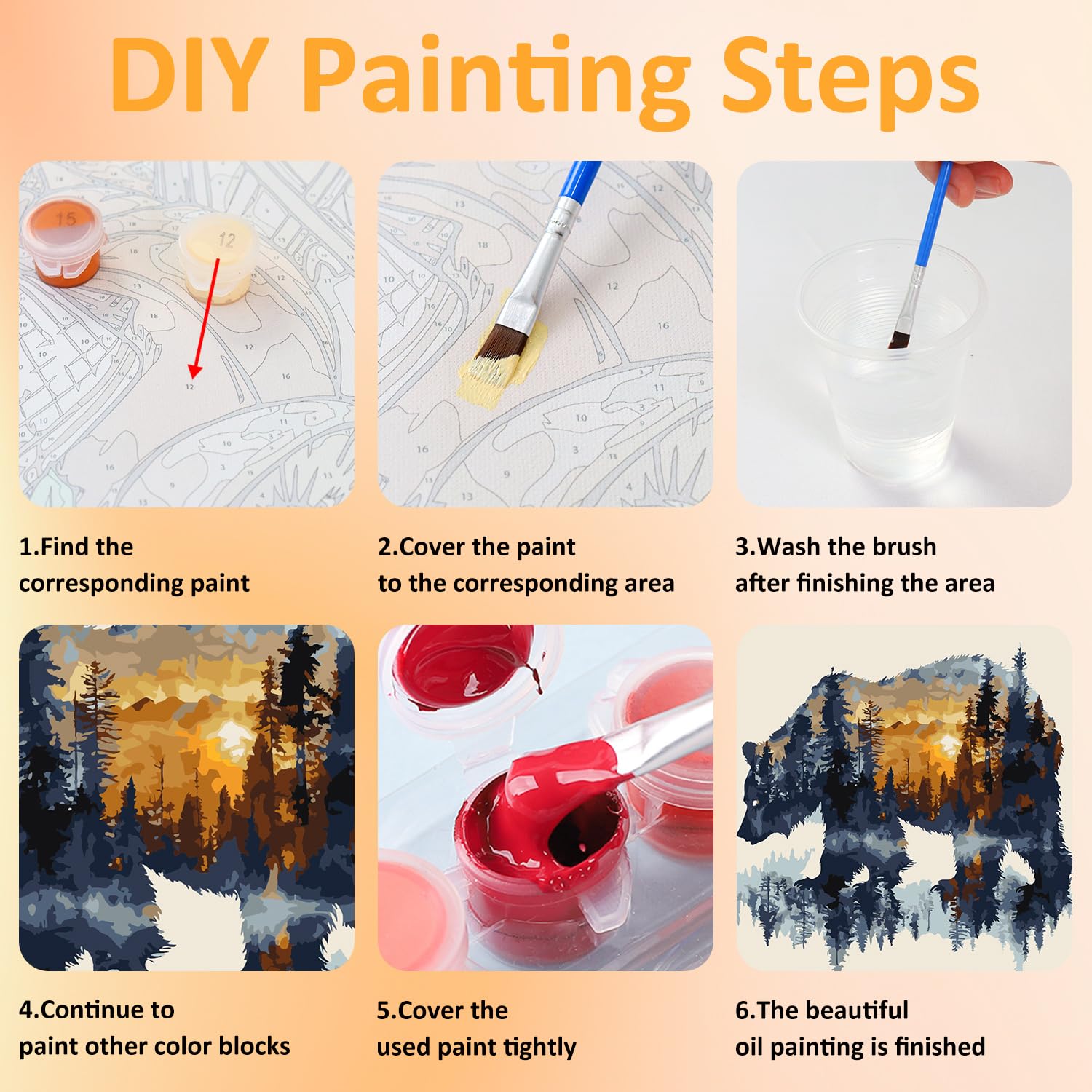 DIY Painting Steps

15

12

12

1.Find the corresponding paint

2.Cover the paint to the corresponding area

3.Wash the brush after finishing the area

4.Continue to paint other color blocks

5.Cover the used paint tightly

6.The beautiful oil painting is finished