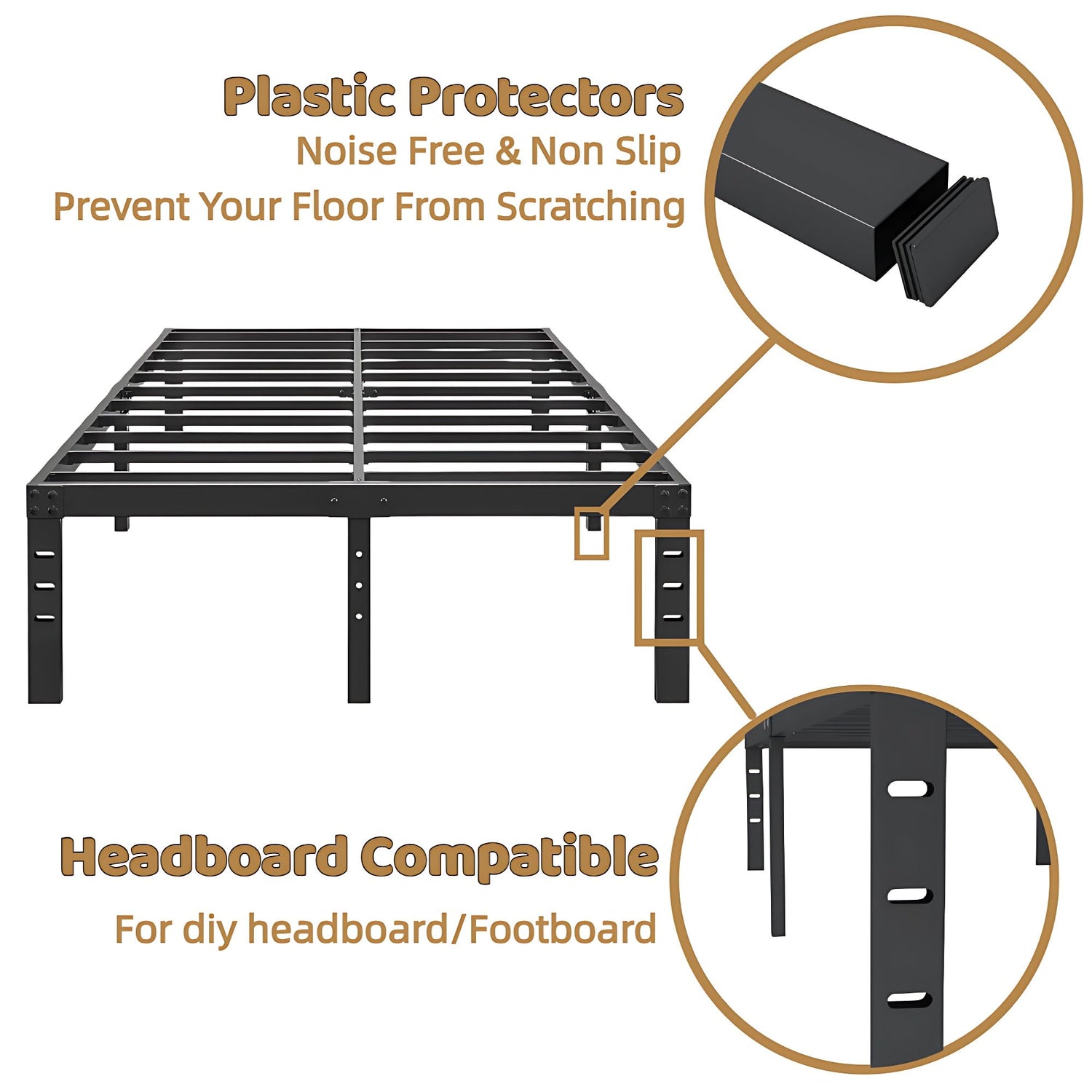 Plastic Protectors
Noise Free & Non Slip
Prevent Your Floor From Scratching

Headboard Compatible
For diy headboard/Footboard