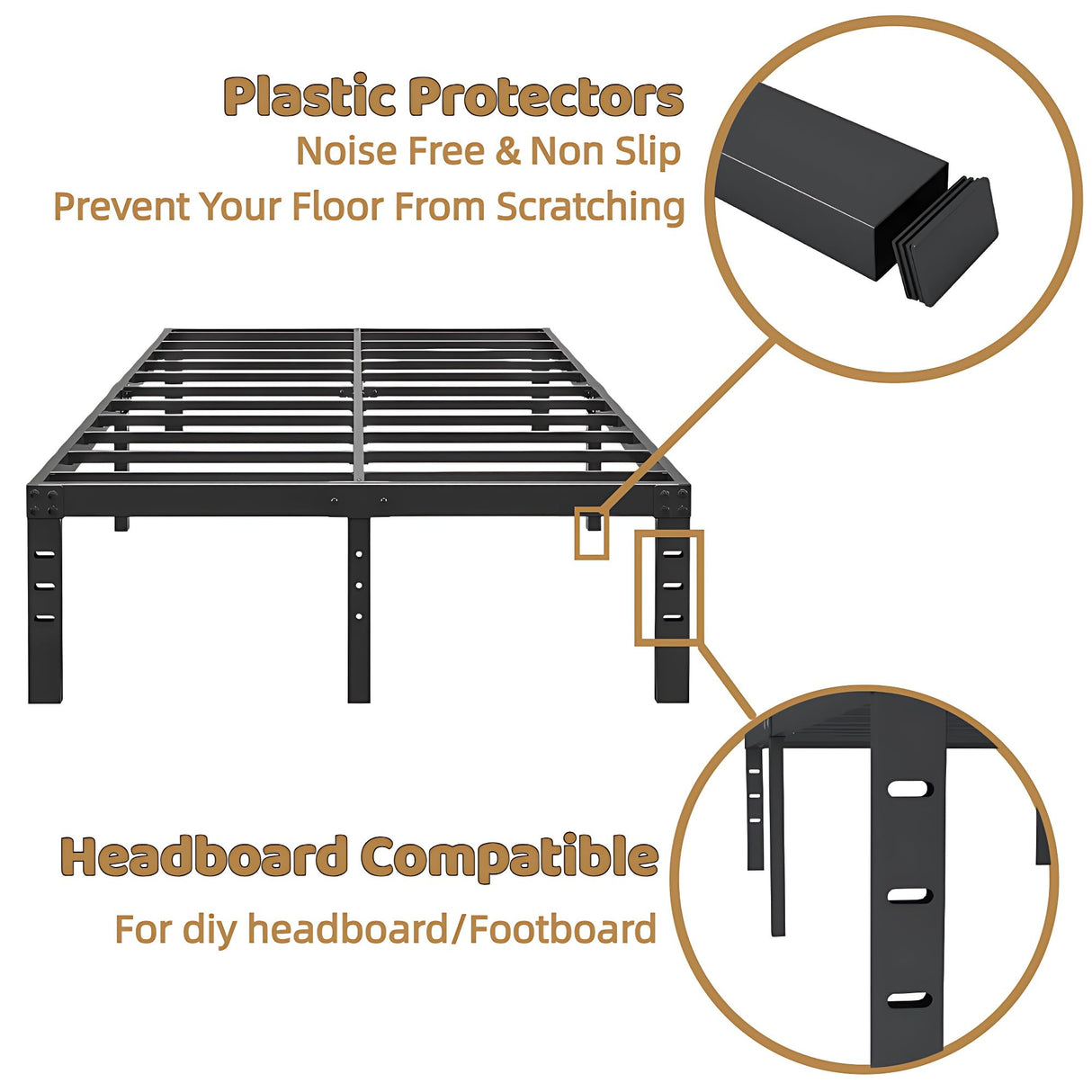 Plastic Protectors
Noise Free & Non Slip
Prevent Your Floor From Scratching

Headboard Compatible
For diy headboard/Footboard