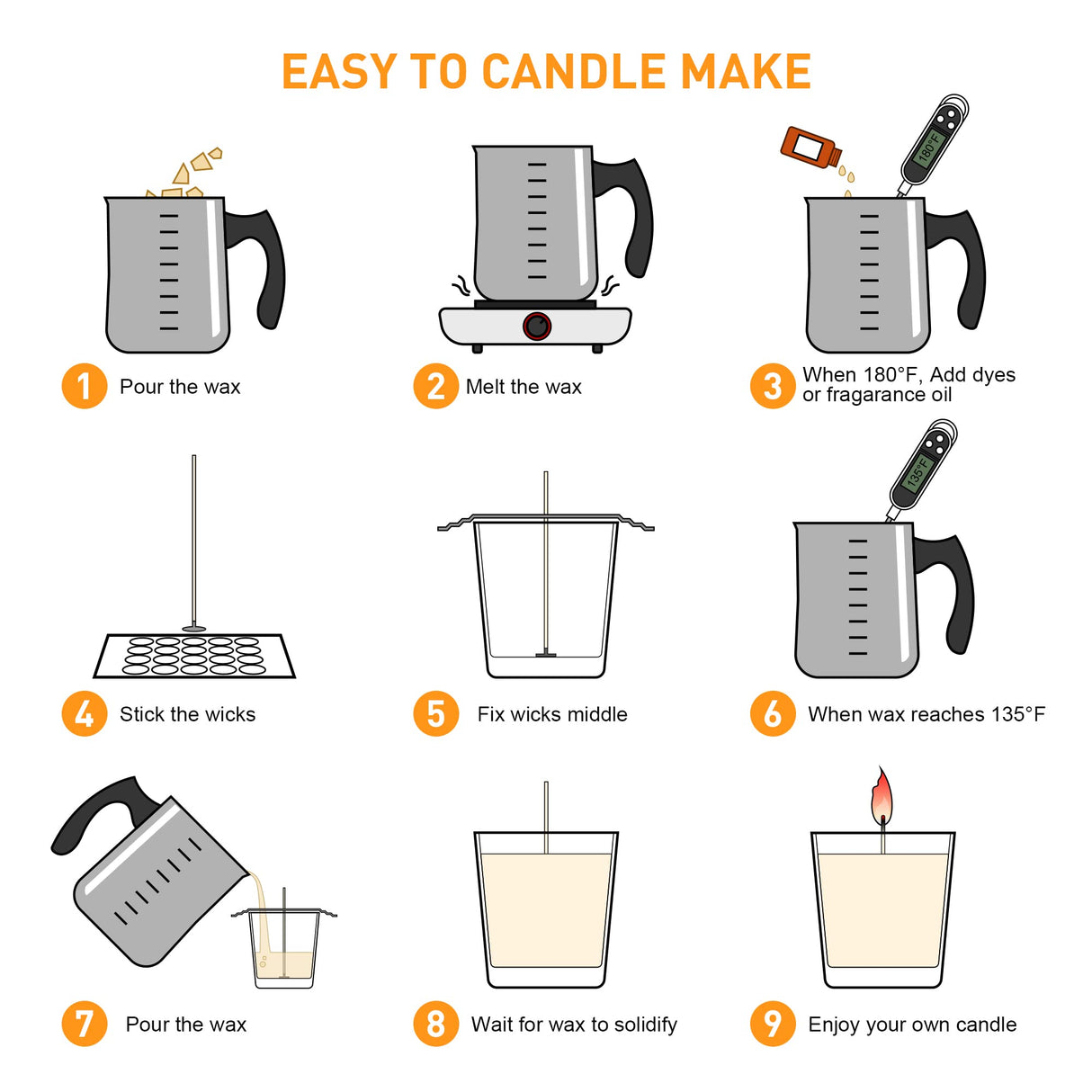 EASY TO CANDLE MAKE

180°F

1 Pour the wax

2 Melt the wax

3 When 180°F, Add dyes or fragarance oil

135°F

4 Stick the wicks

5 Fix wicks middle

6 When wax reaches 135°F

7 Pour the wax

8 Wait for wax to solidify

9 Enjoy your own candle