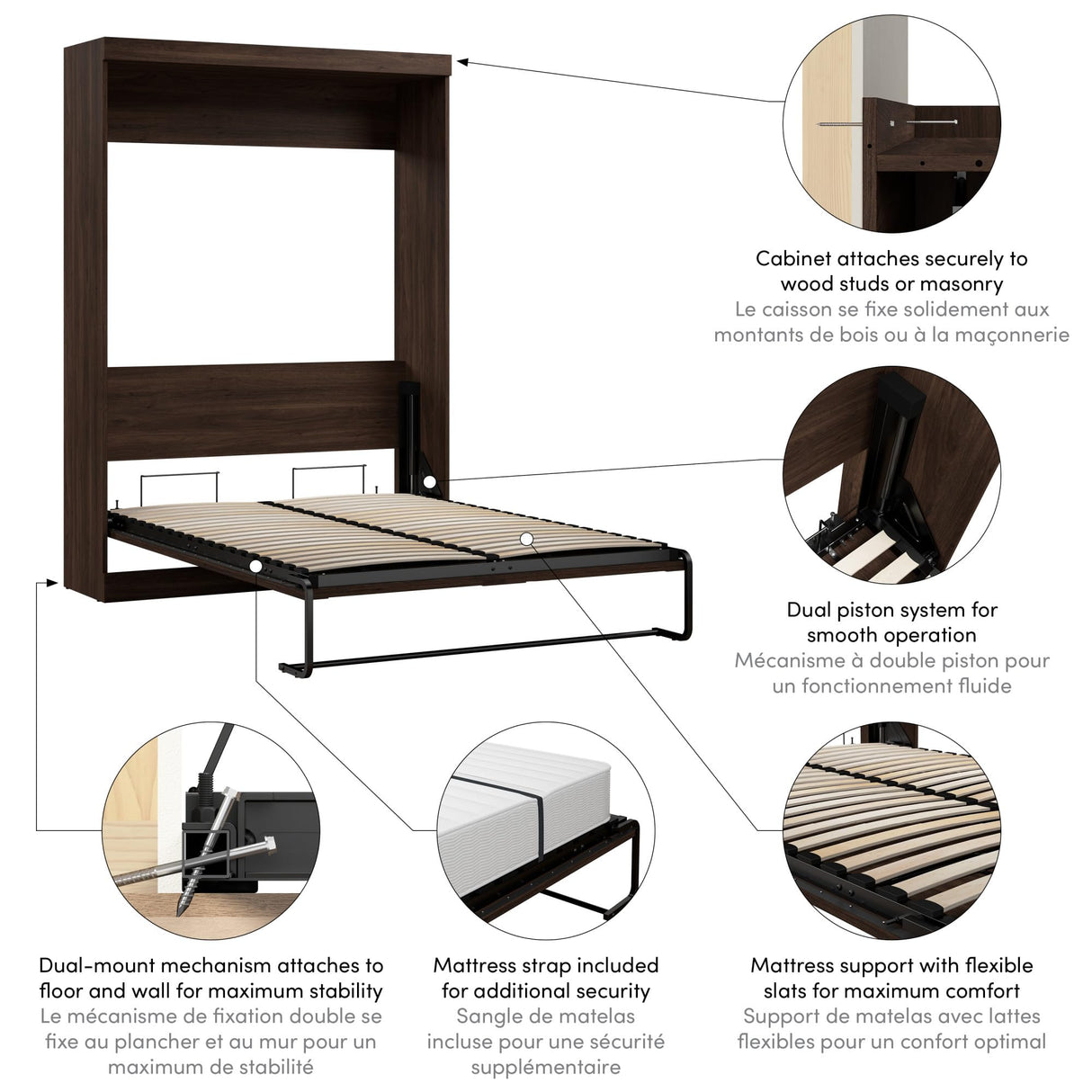 Cabinet attaches securely to wood studs or masonry
Le caisson se fixe solidement aux montants de bois ou à la maçonnerie

Dual piston system for smooth operation
Mécanisme à double piston pour un fonctionnement fluide

Dual-mount mechanism attaches to floor and wall for maximum stability
Le mécanisme de fixation double se fixe au plancher et au mur pour un maximum de stabilité

Mattress strap included for additional security
Sangle de matelas incluse pour une sécurité supplémentaire

Mattress support with flexible slats for maximum comfort
Support de matelas avec lattes flexibles pour un confort optimal