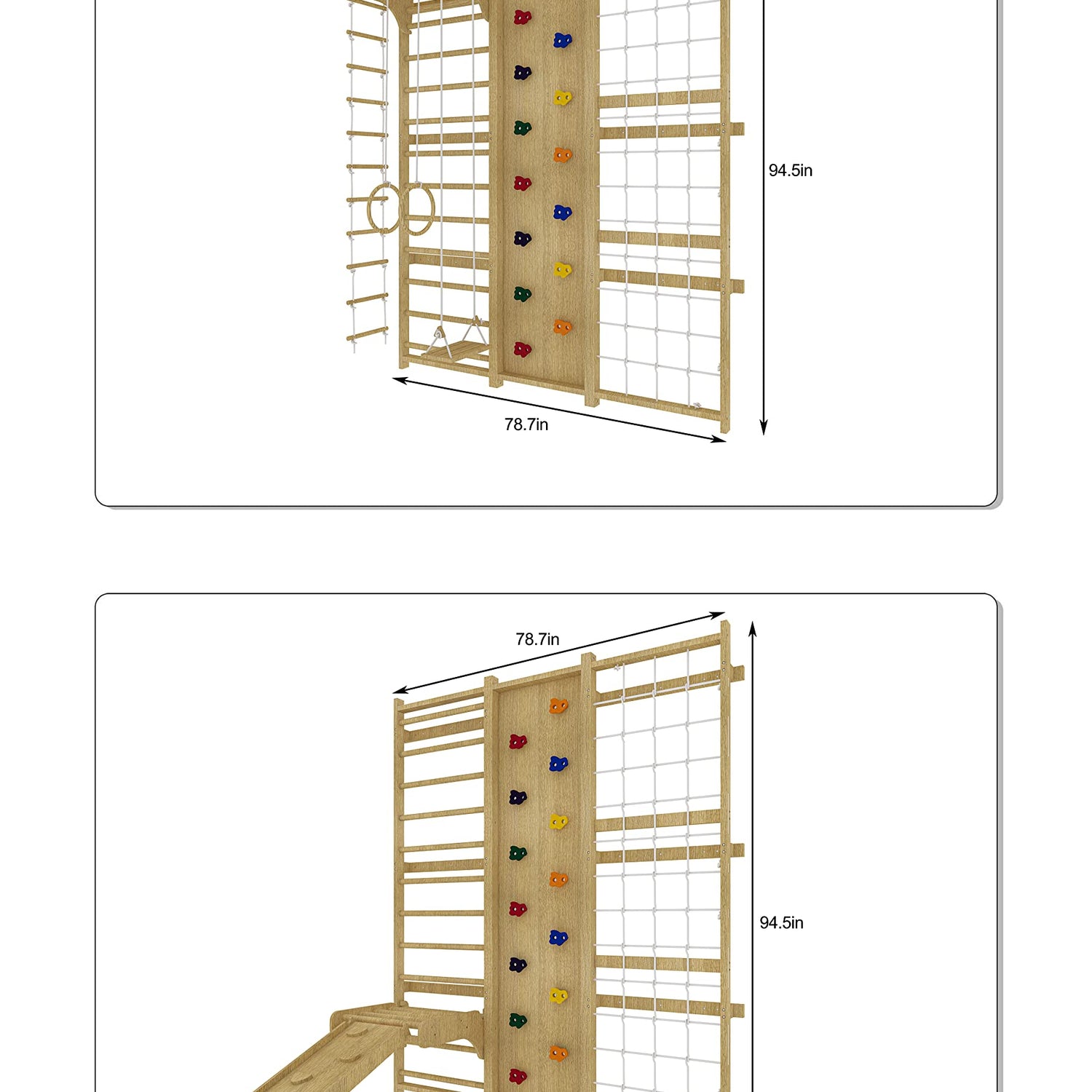 94.5in

78.7in

78.7in

94.5in