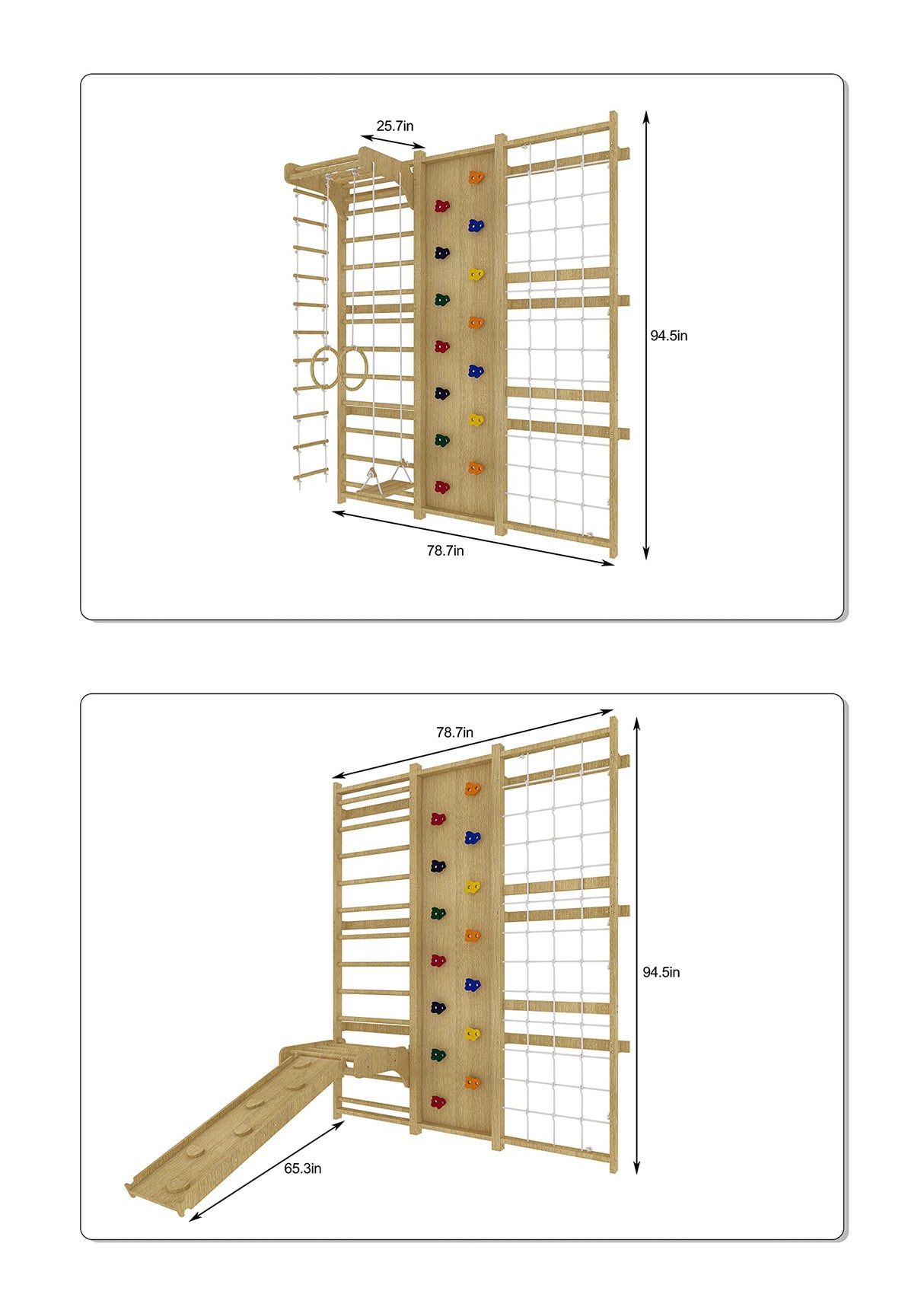 25.7in

94.5in

78.7in

78.7in

94.5in

65.3in