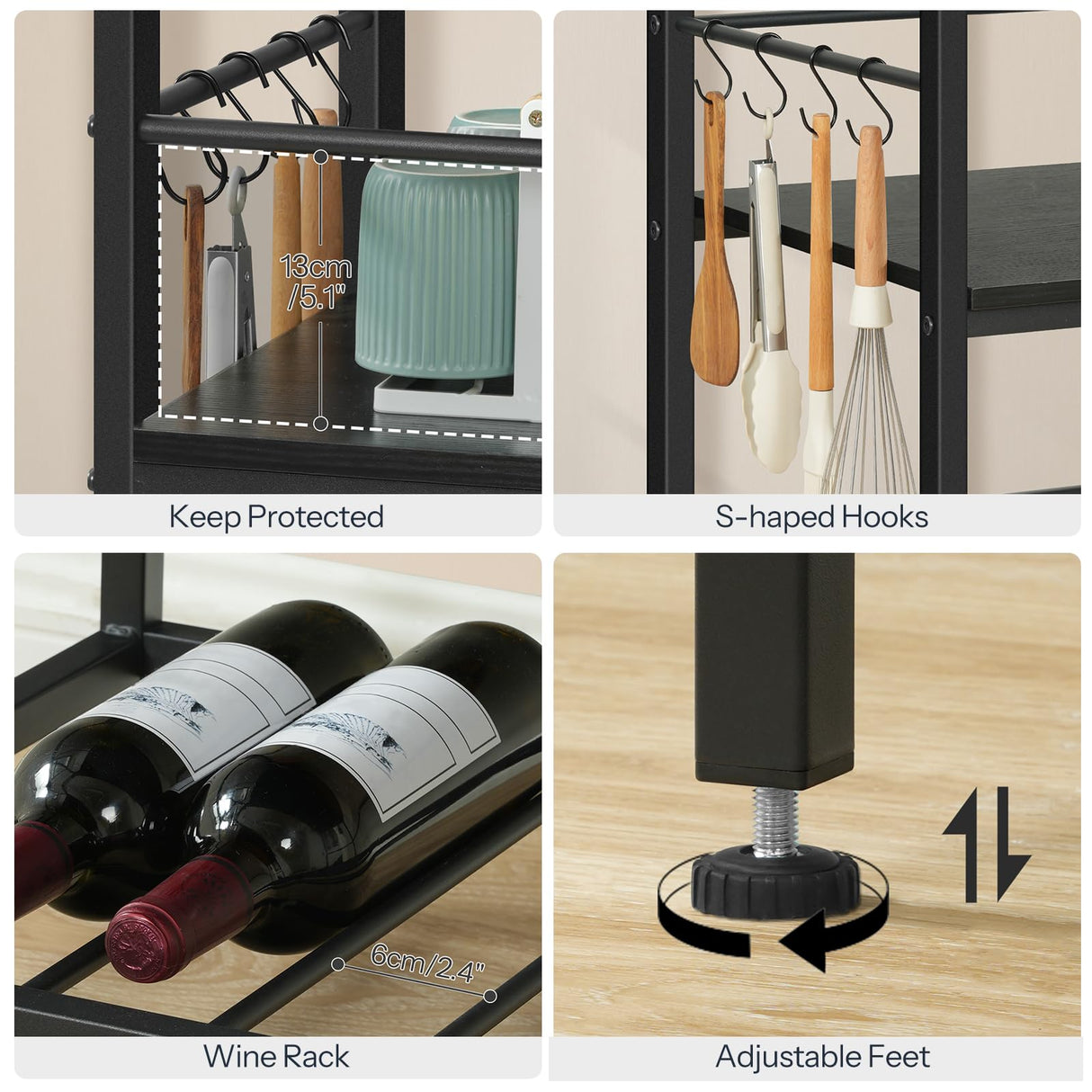 13cm /5.1"

Keep Protected

S-haped Hooks

6cm/2.4"

Wine Rack

Adjustable Feet