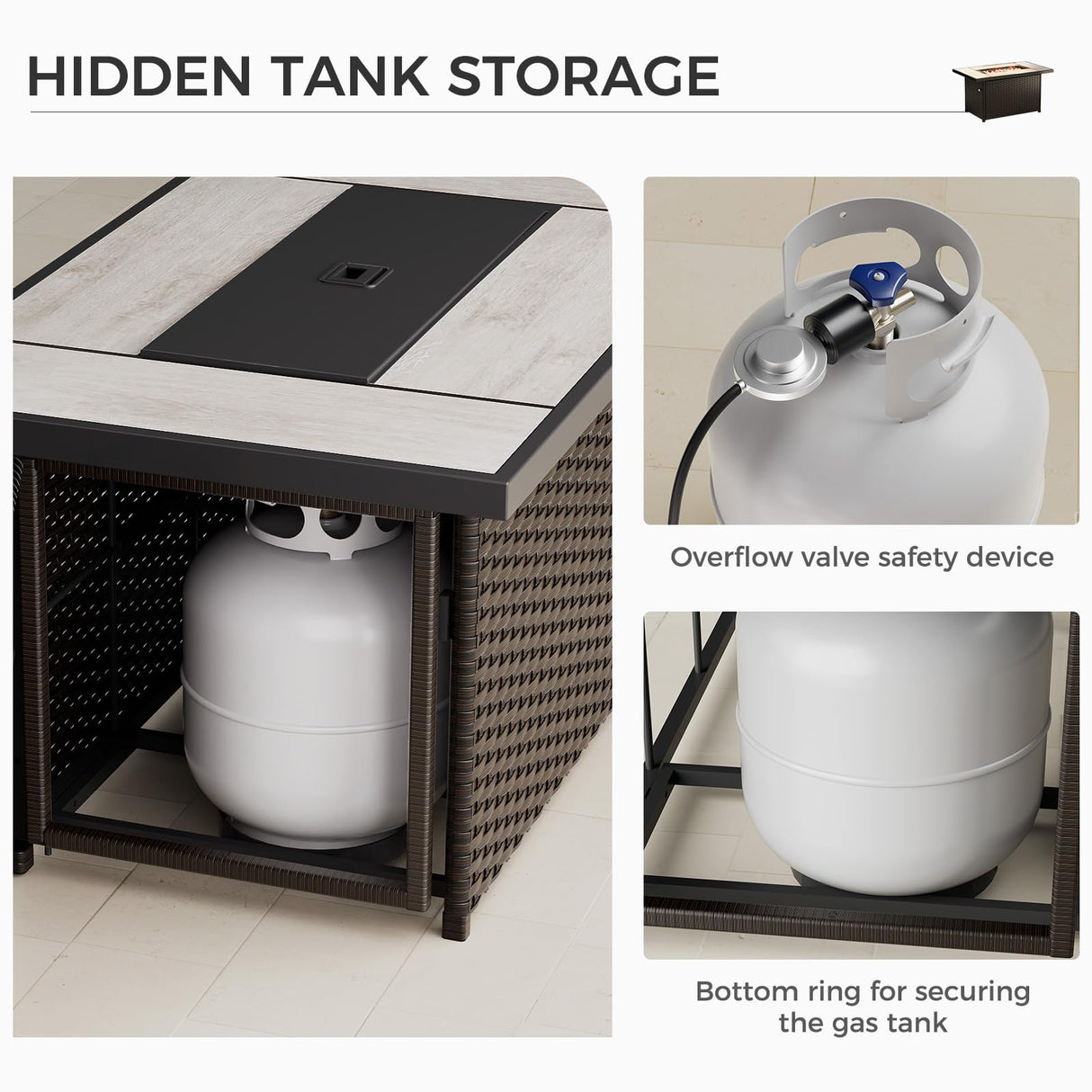 HIDDEN TANK STORAGE

Overflow valve safety device

Bottom ring for securing the gas tank