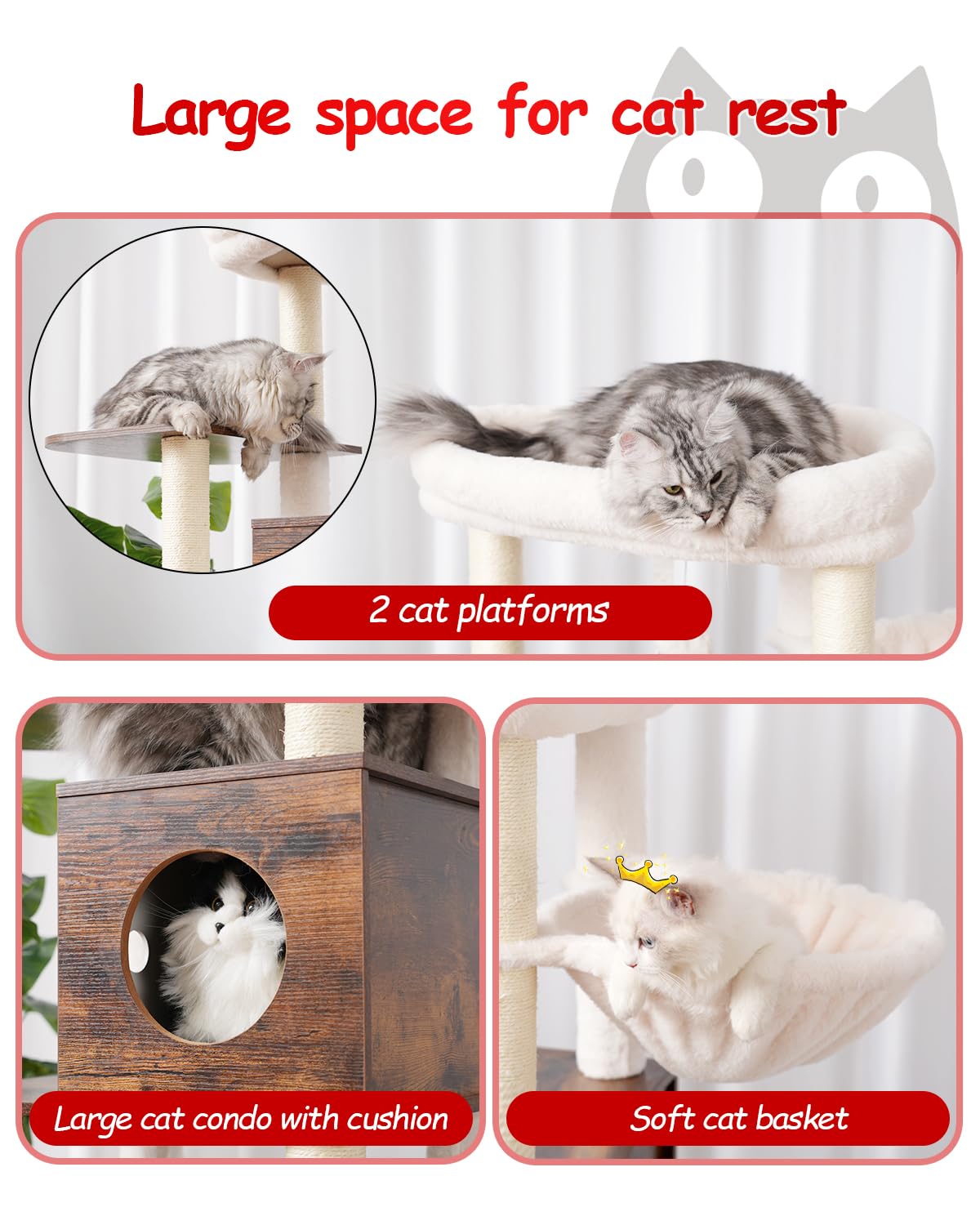 Large space for cat rest

2 cat platforms

Large cat condo with cushion

Soft cat basket