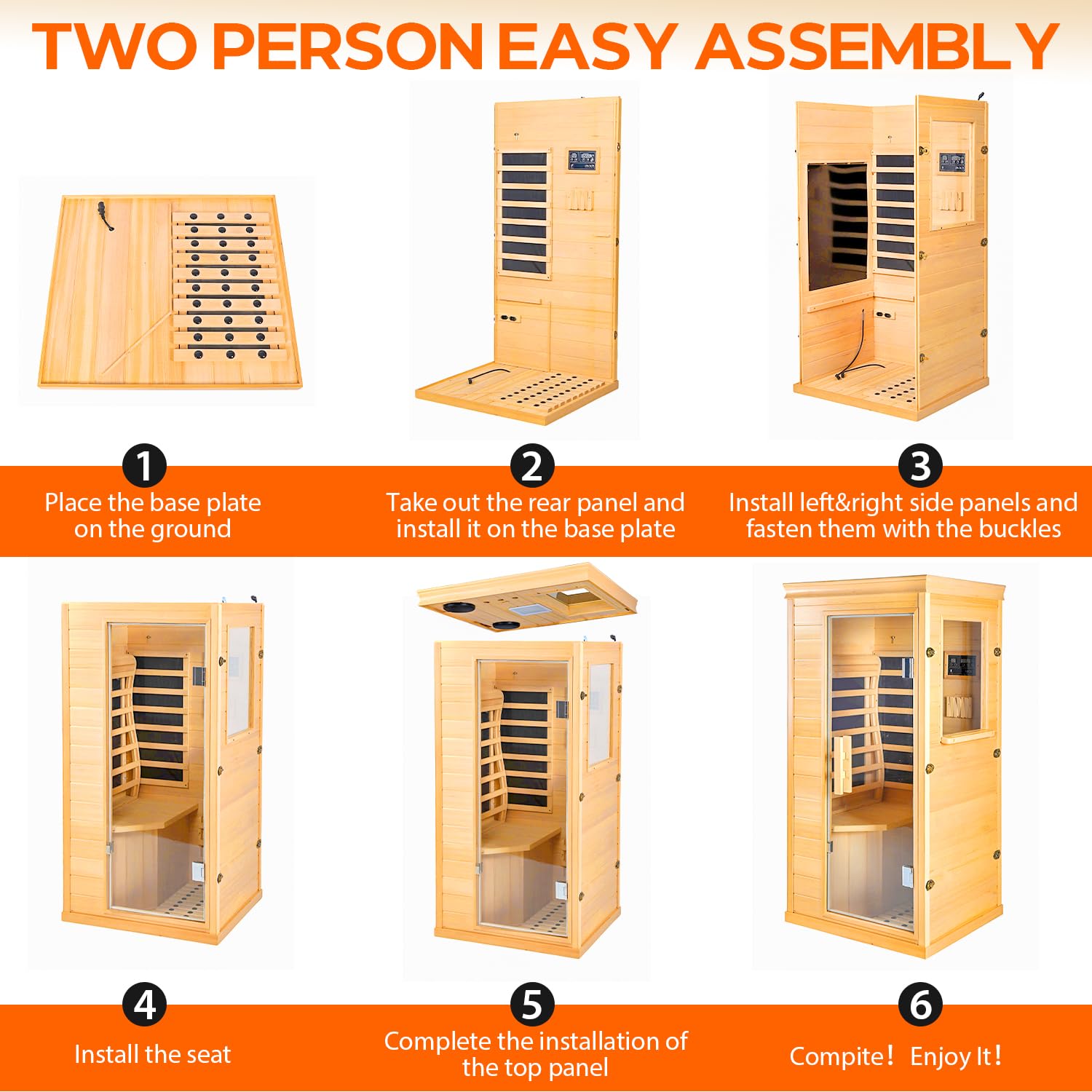 TWO PERSON EASY ASSEMBLY

1
Place the base plate on the ground

2
Take out the rear panel and install it on the base plate

3
Install left&right side panels and fasten them with the buckles

4
Install the seat

5
Complete the installation of the top panel

6
Compite！ Enjoy It！