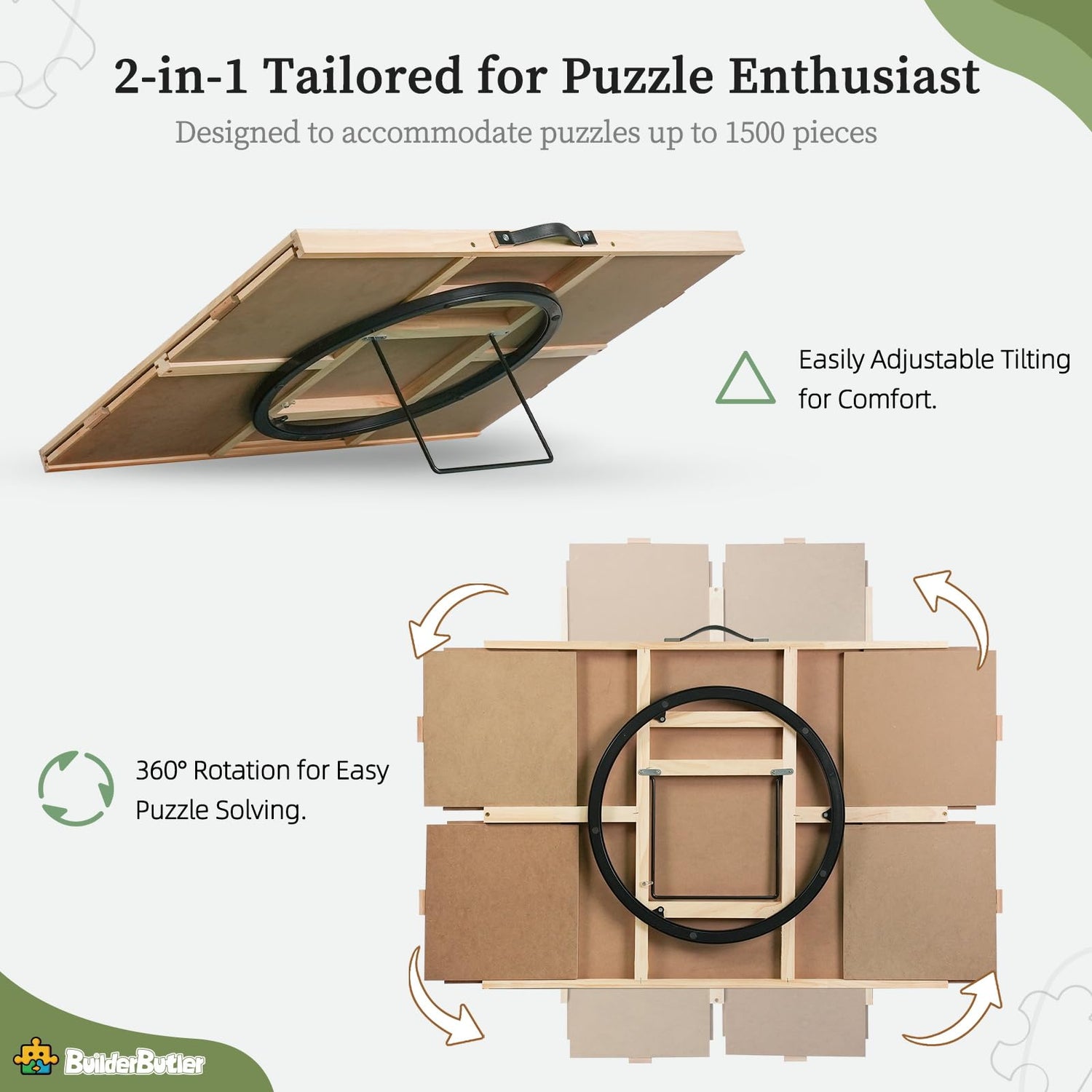 2-in-1 Tailored for Puzzle Enthusiast

Designed to accommodate puzzles up to 1500 pieces

Easily Adjustable Tilting for Comfort.

360° Rotation for Easy Puzzle Solving.

BuilderButler