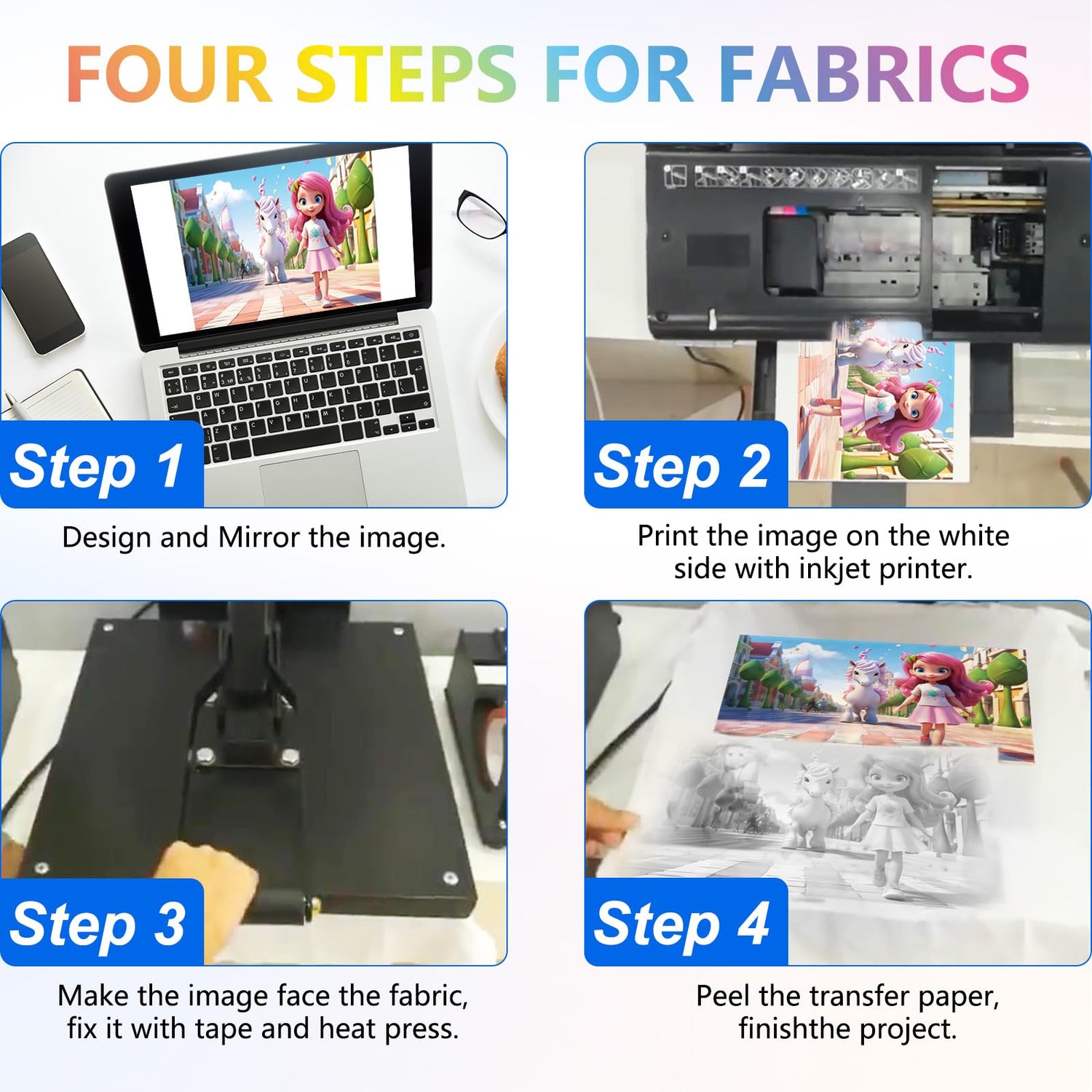 FOUR STEPS FOR FABRICS

Step 1

Design and Mirror the image.

Step 2

Print the image on the white side with inkjet printer.

Step 3

Make the image face the fabric, fix it with tape and heat press.

Step 4

Peel the transfer paper, finishthe project.