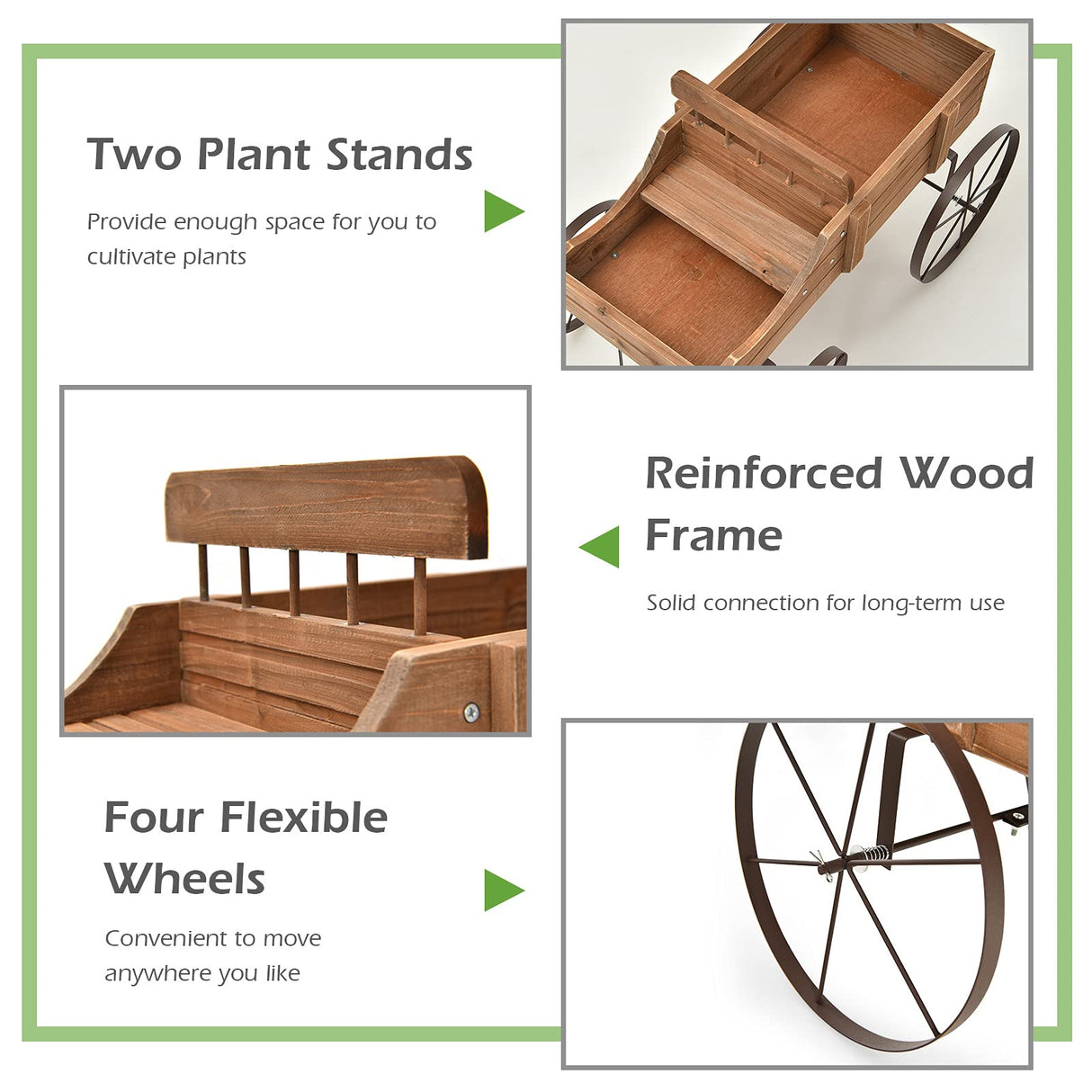 Two Plant Stands

Provide enough space for you to cultivate plants

Reinforced Wood Frame

Solid connection for long-term use

Four Flexible Wheels

Convenient to move anywhere you like