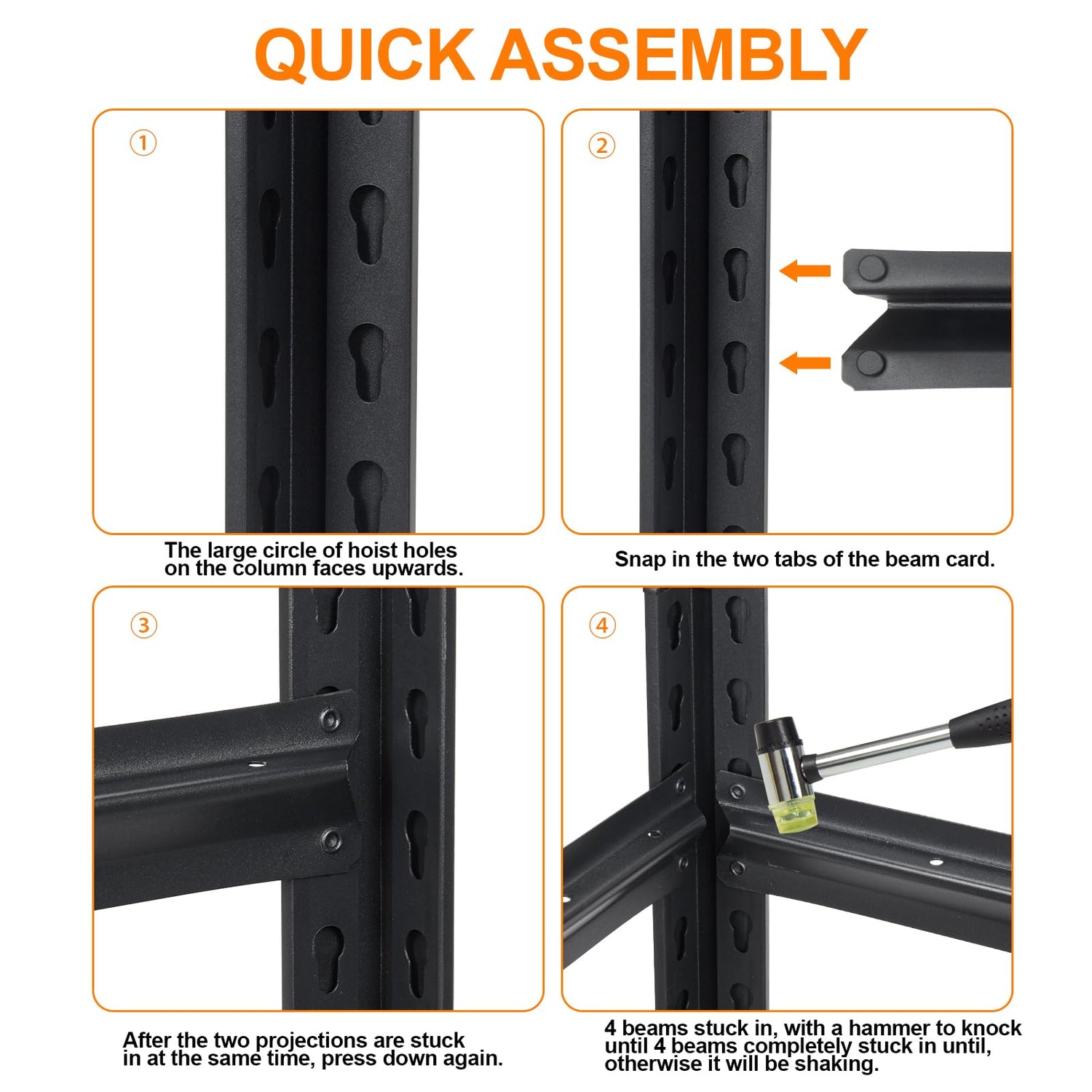 QUICK ASSEMBLY

①

The large circle of hoist holes on the column faces upwards.

②

Snap in the two tabs of the beam card.

③

After the two projections are stuck in at the same time, press down again.

④

4 beams stuck in, with a hammer to knock until 4 beams completely stuck in until, otherwise it will be shaking.