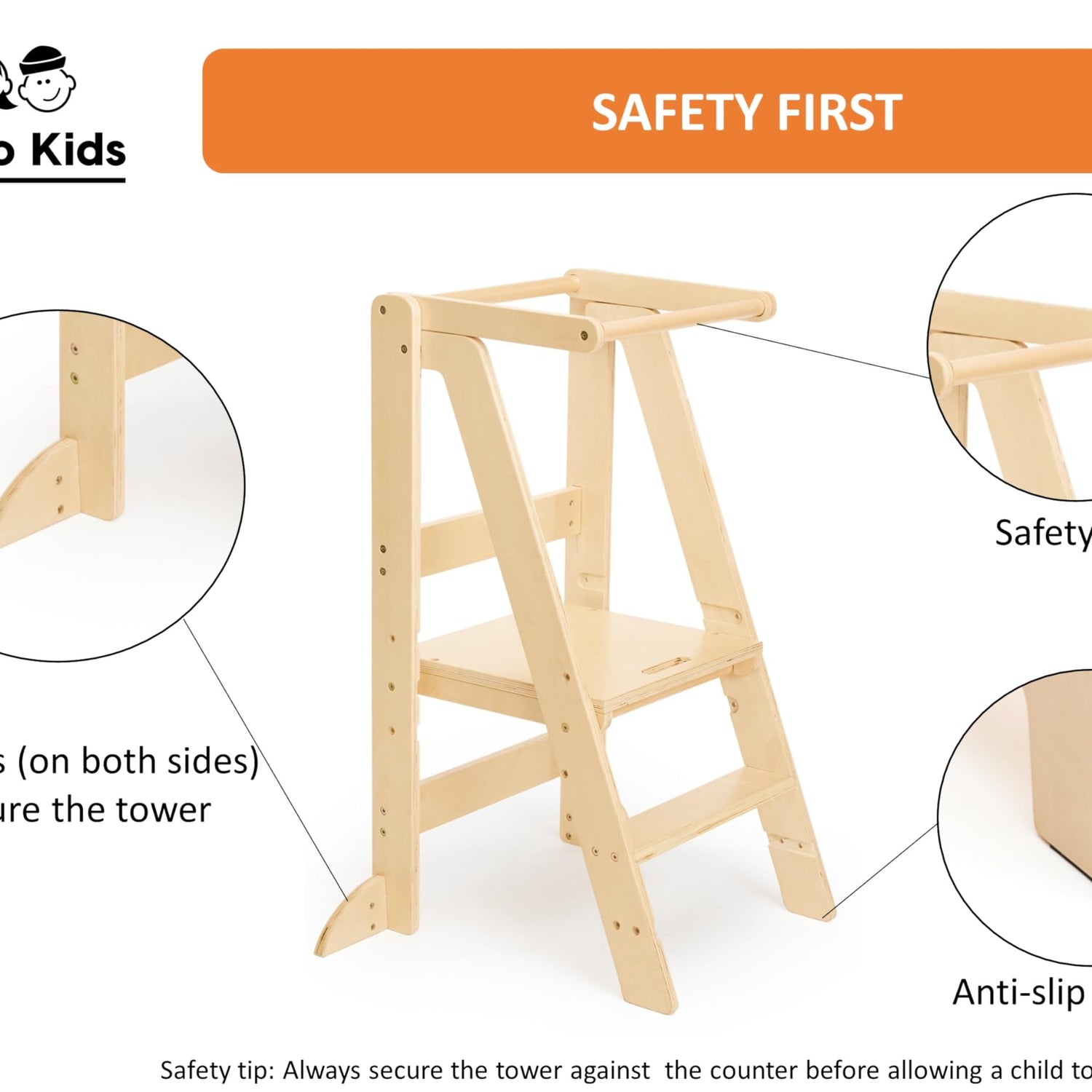 o Kids

SAFETY FIRST

s (on both sides)
ure the tower

Safety

Anti-slip

Safety tip: Always secure the tower against the counter before allowing a child to