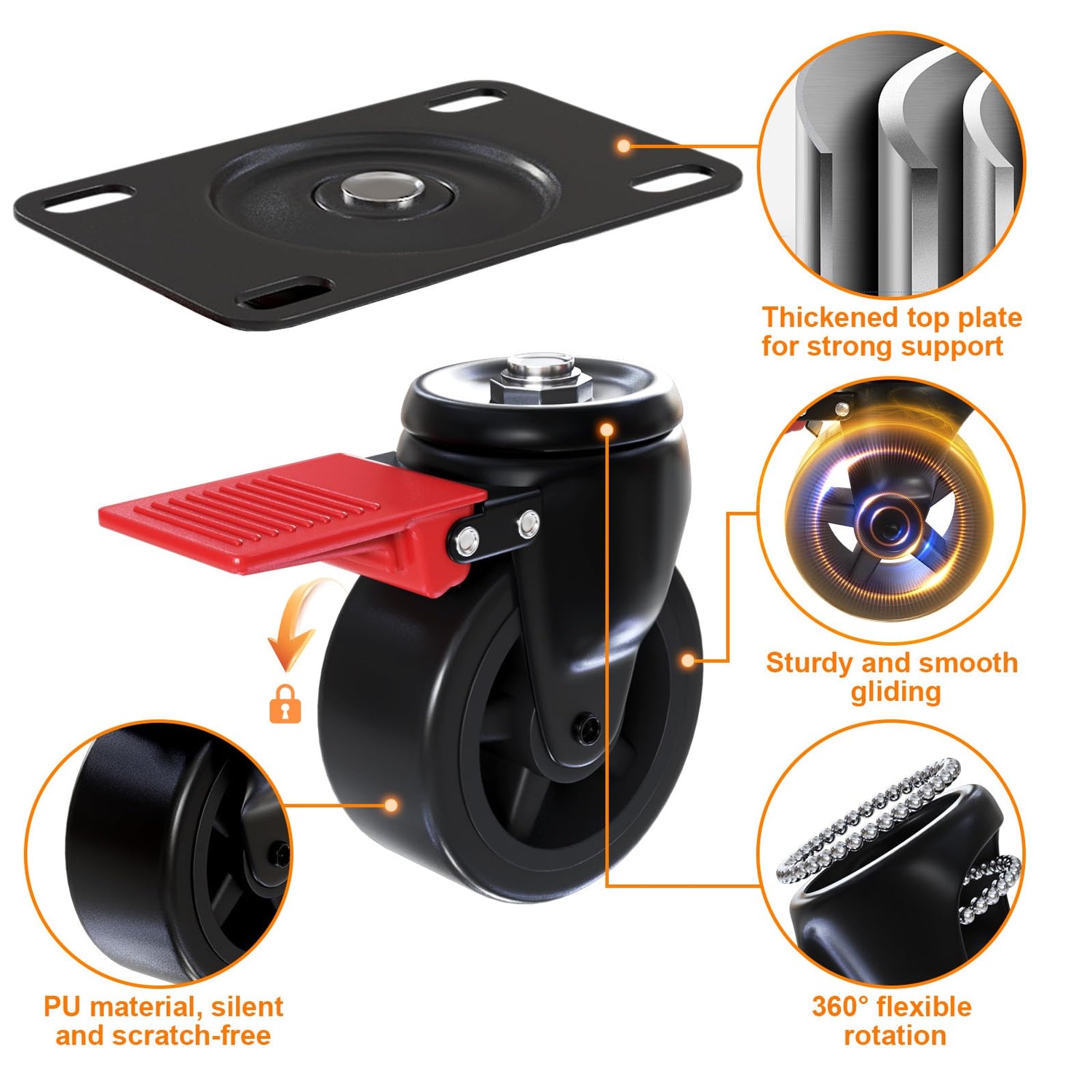 Thickened top plate for strong support

Sturdy and smooth gliding

PU material, silent and scratch-free

360° flexible rotation