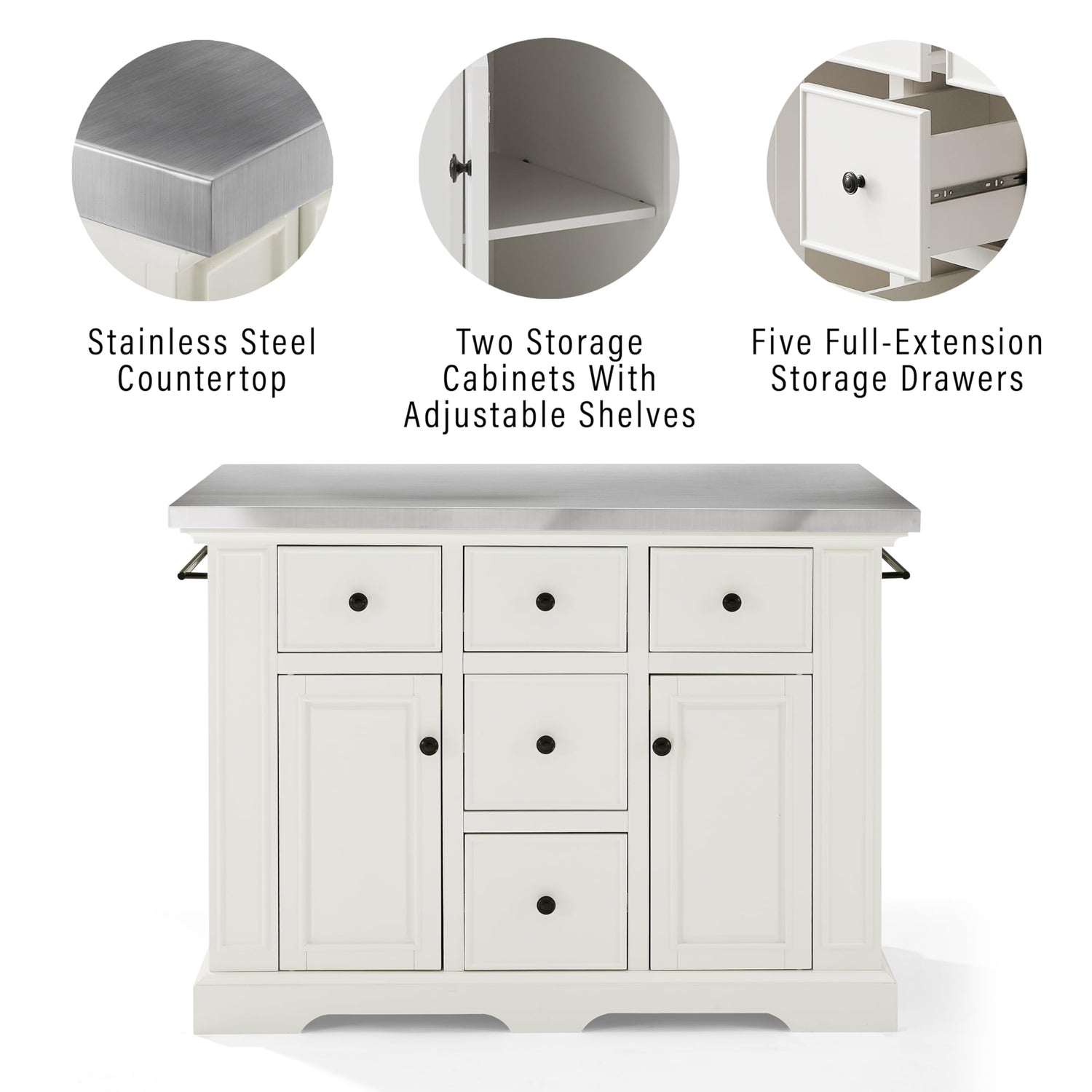 Stainless Steel Countertop

Two Storage Cabinets With Adjustable Shelves

Five Full-Extension Storage Drawers