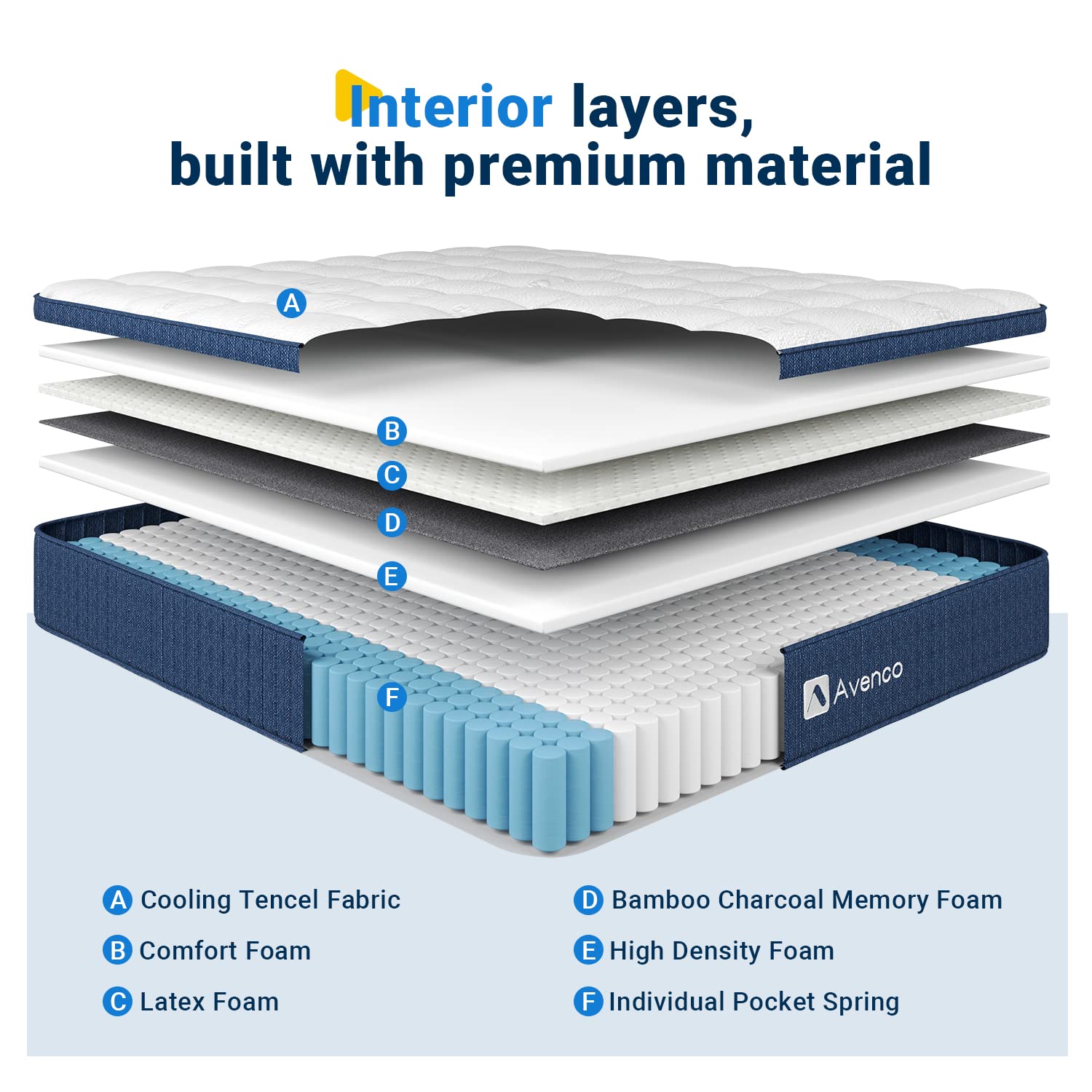 Interior layers, built with premium material

A

B

C

D

E

F

Avenco

A Cooling Tencel Fabric

B Comfort Foam

C Latex Foam

D Bamboo Charcoal Memory Foam

E High Density Foam

F Individual Pocket Spring