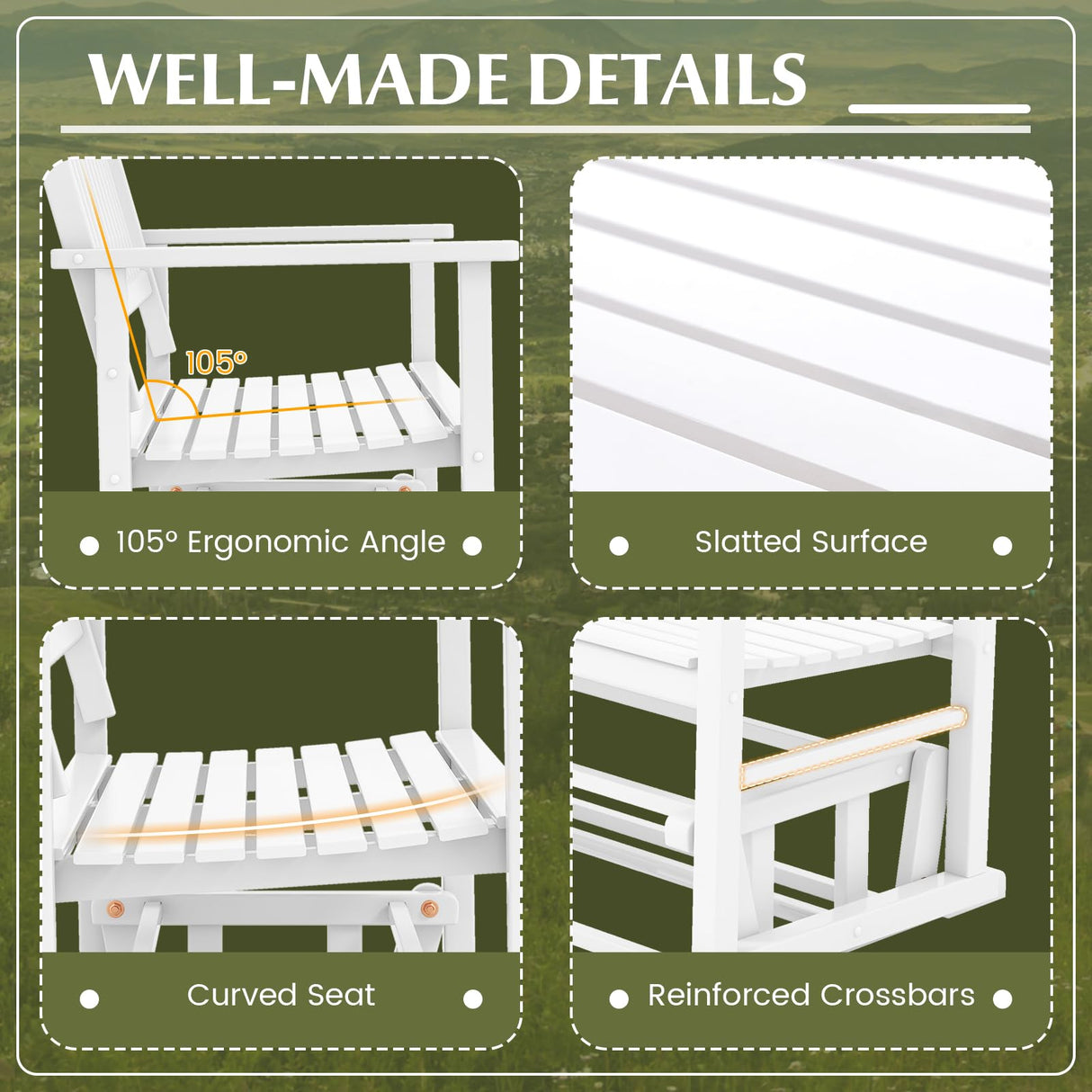 WELL-MADE DETAILS

105°

105° Ergonomic Angle

Slatted Surface

Curved Seat

Reinforced Crossbars