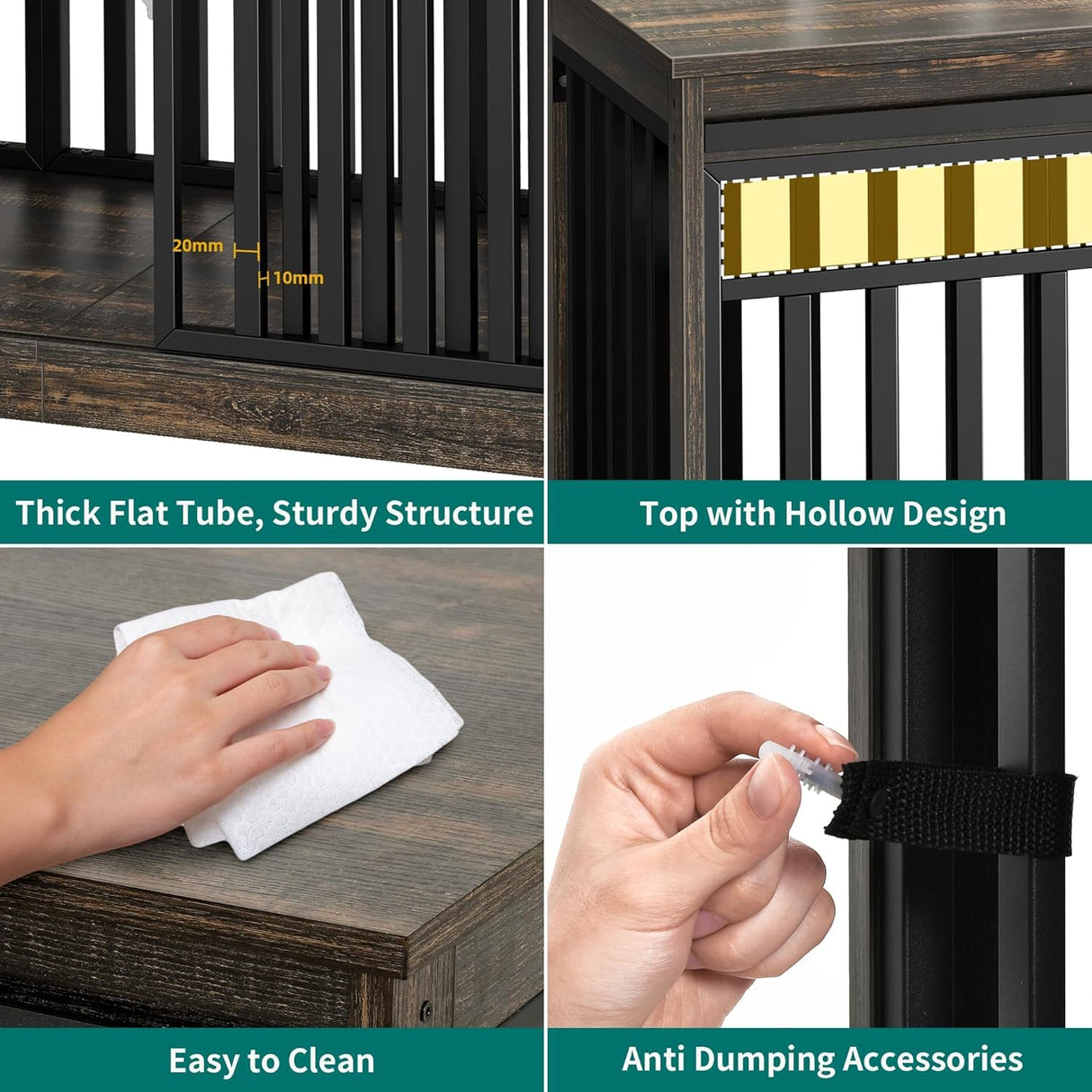 20mm
10mm

Thick Flat Tube, Sturdy Structure

Top with Hollow Design

Easy to Clean

Anti Dumping Accessories