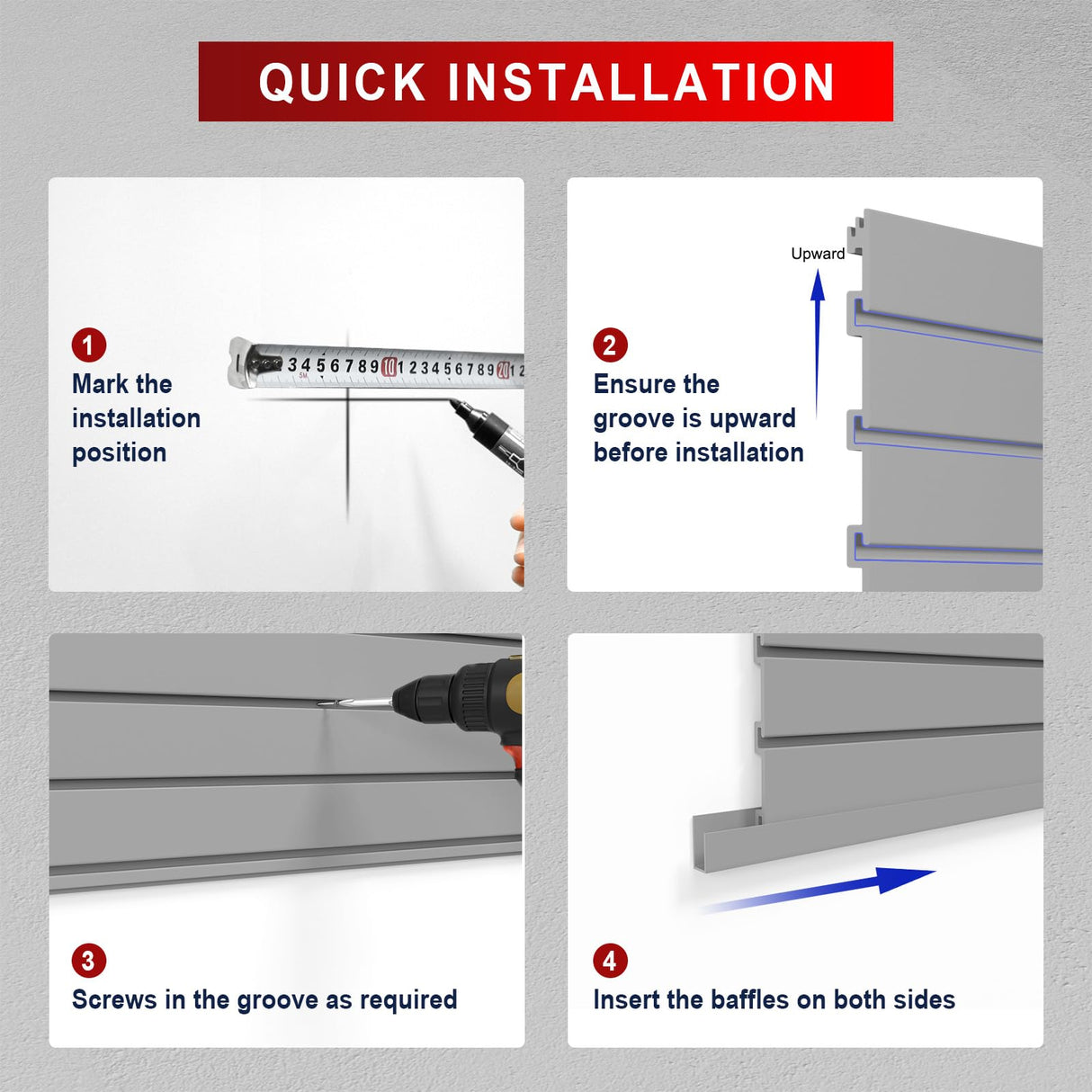 QUICK INSTALLATION

1
Mark the installation position

3 4 5 6 7 8 9 10 1 2 3 4 5 6 7 8 9 20 1 2

2
Ensure the groove is upward before installation

Upward

3
Screws in the groove as required

4
Insert the baffles on both sides