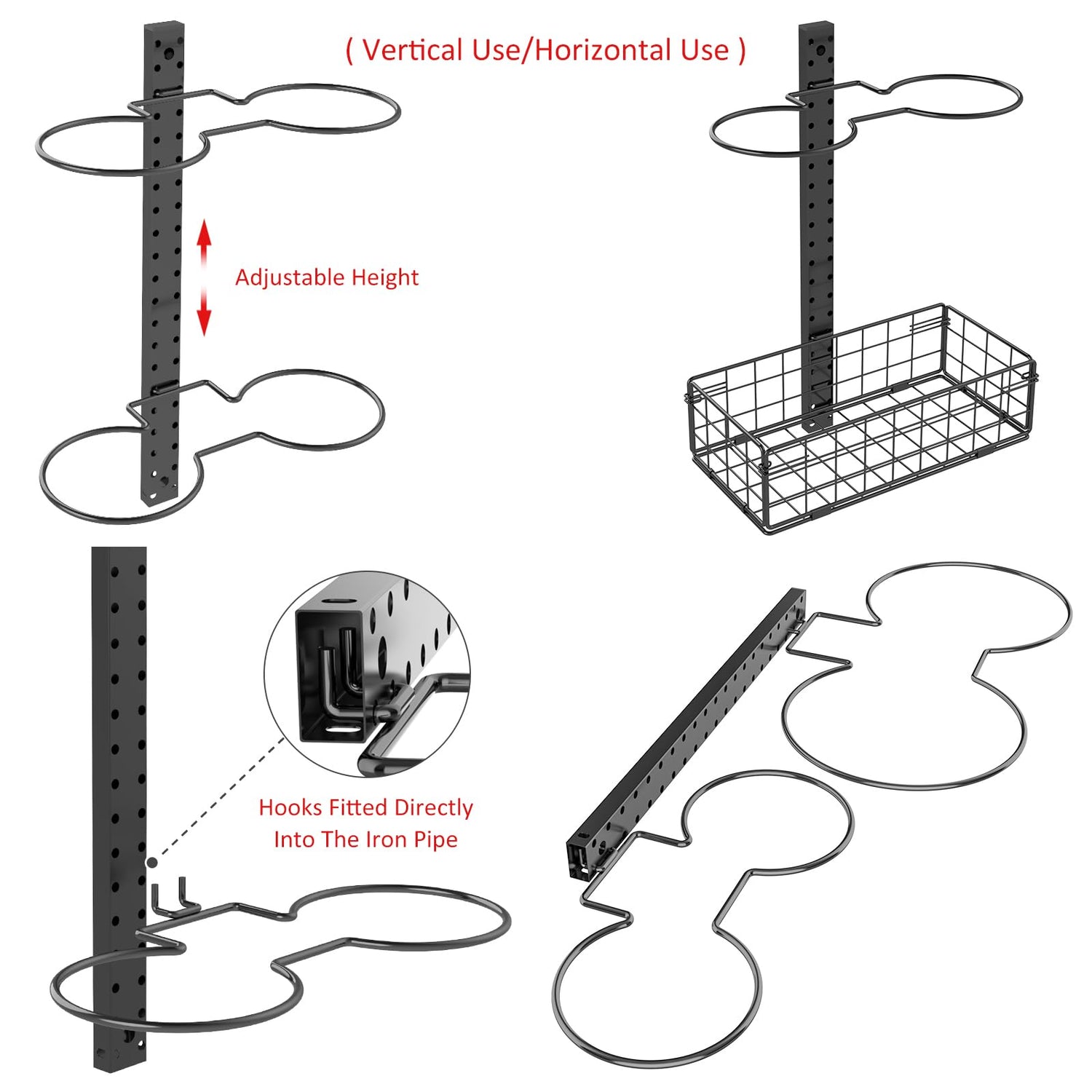 ( Vertical Use/Horizontal Use )

Adjustable Height

Hooks Fitted Directly Into The Iron Pipe