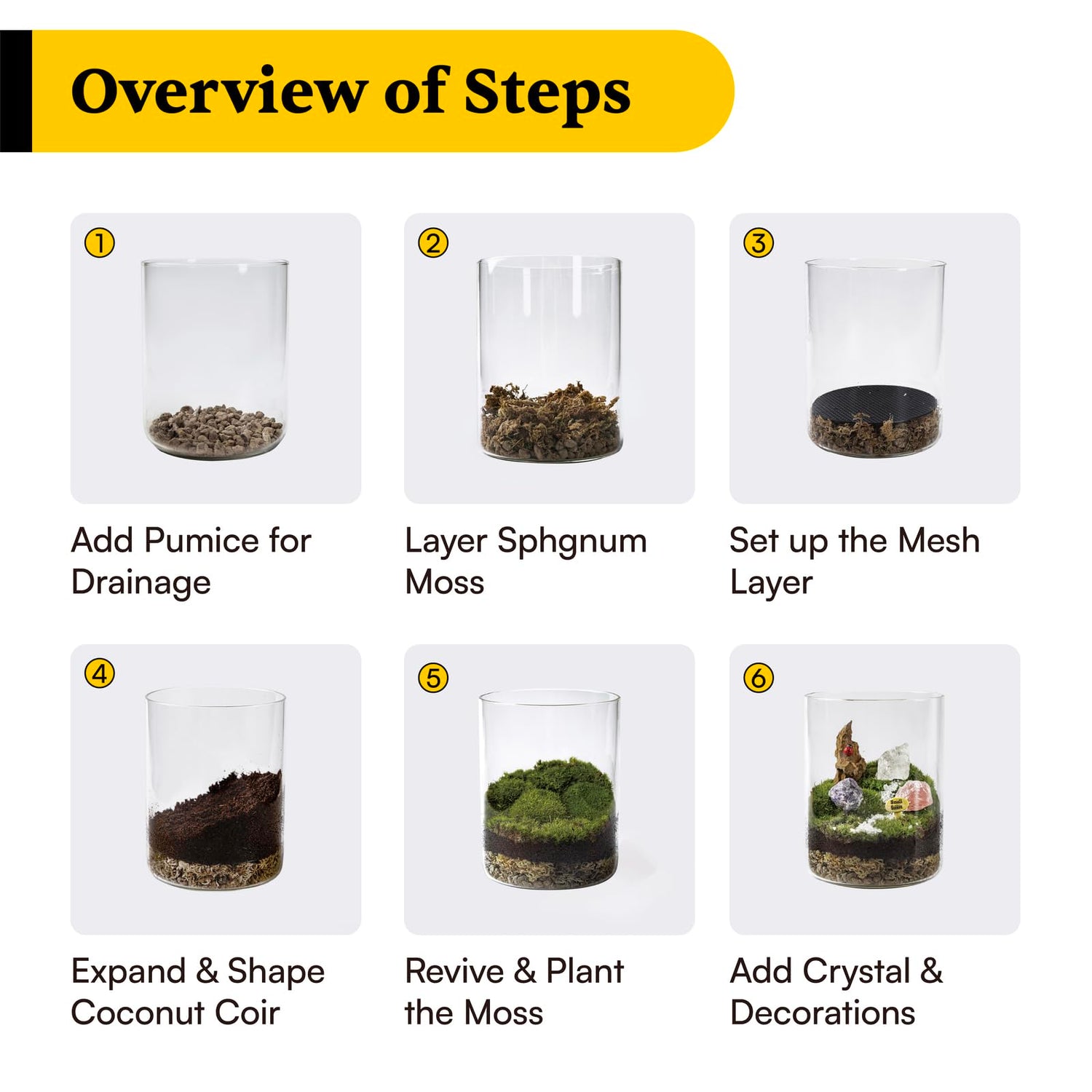 Overview of Steps

①

Add Pumice for Drainage

②

Layer Sphgnum Moss

③

Set up the Mesh Layer

④

Expand & Shape Coconut Coir

⑤

Revive & Plant the Moss

⑥

Add Crystal & Decorations