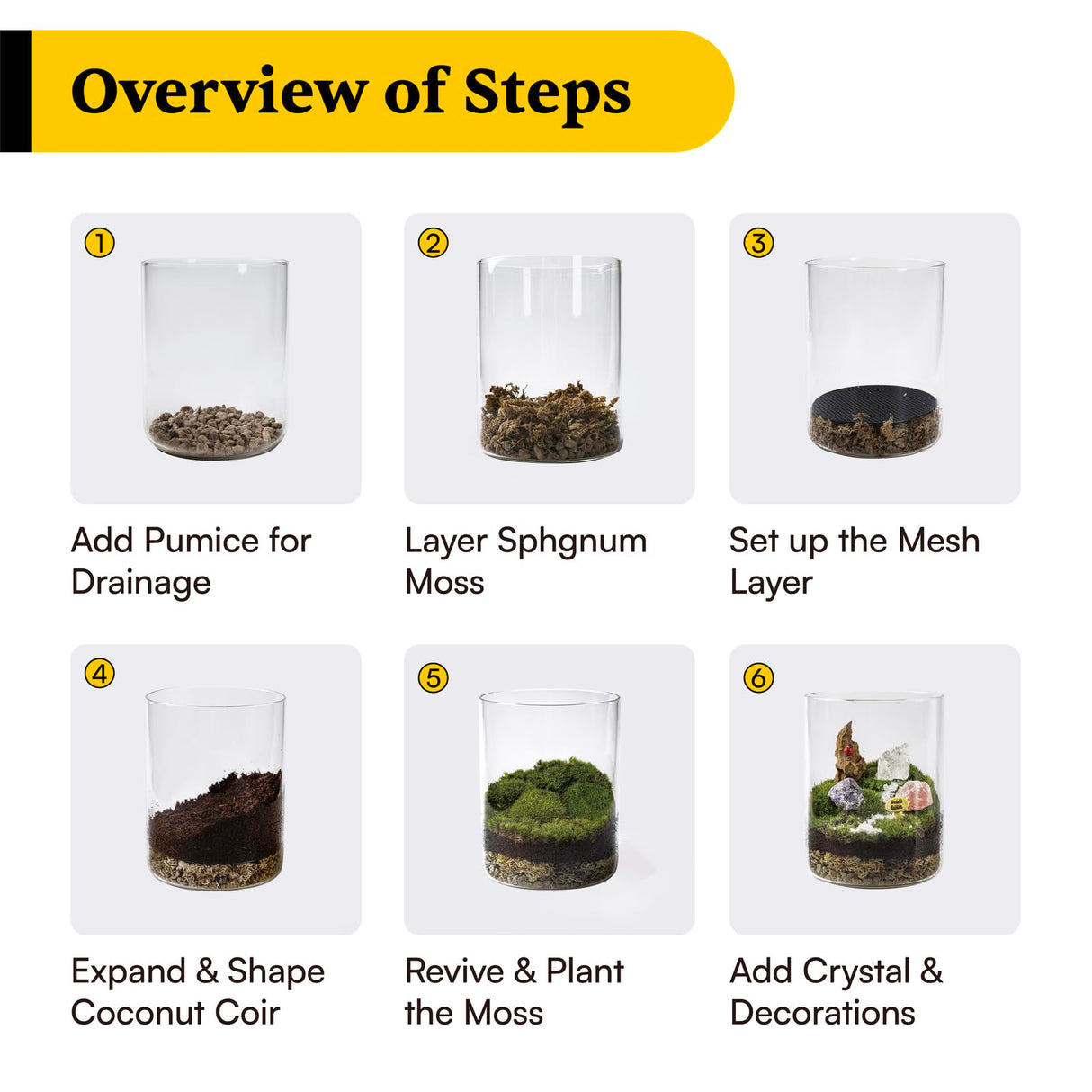 Overview of Steps

1
Add Pumice for Drainage

2
Layer Sphgnum Moss

3
Set up the Mesh Layer

4
Expand & Shape Coconut Coir

5
Revive & Plant the Moss

6
Add Crystal & Decorations