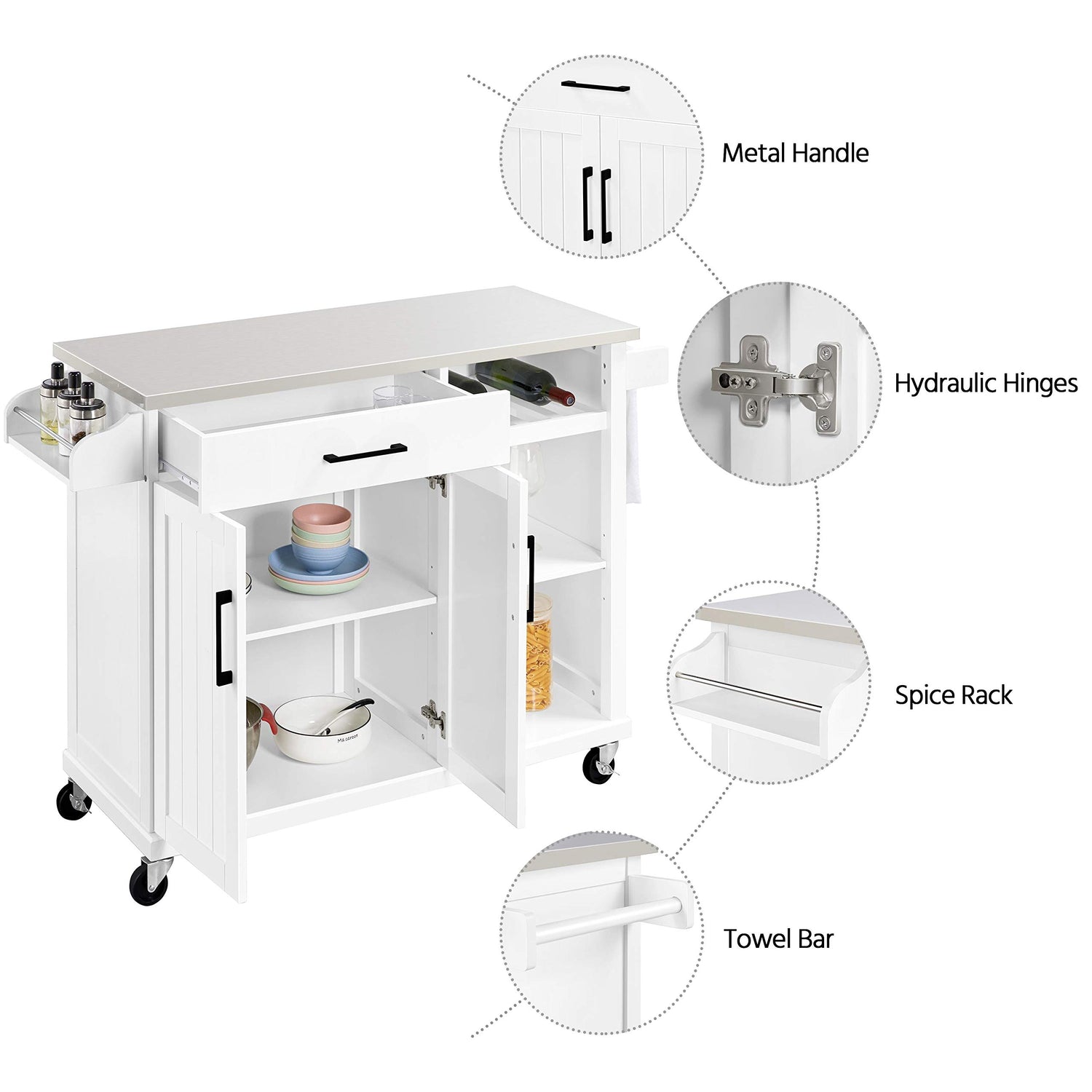 Metal Handle

Hydraulic Hinges

Spice Rack

Towel Bar