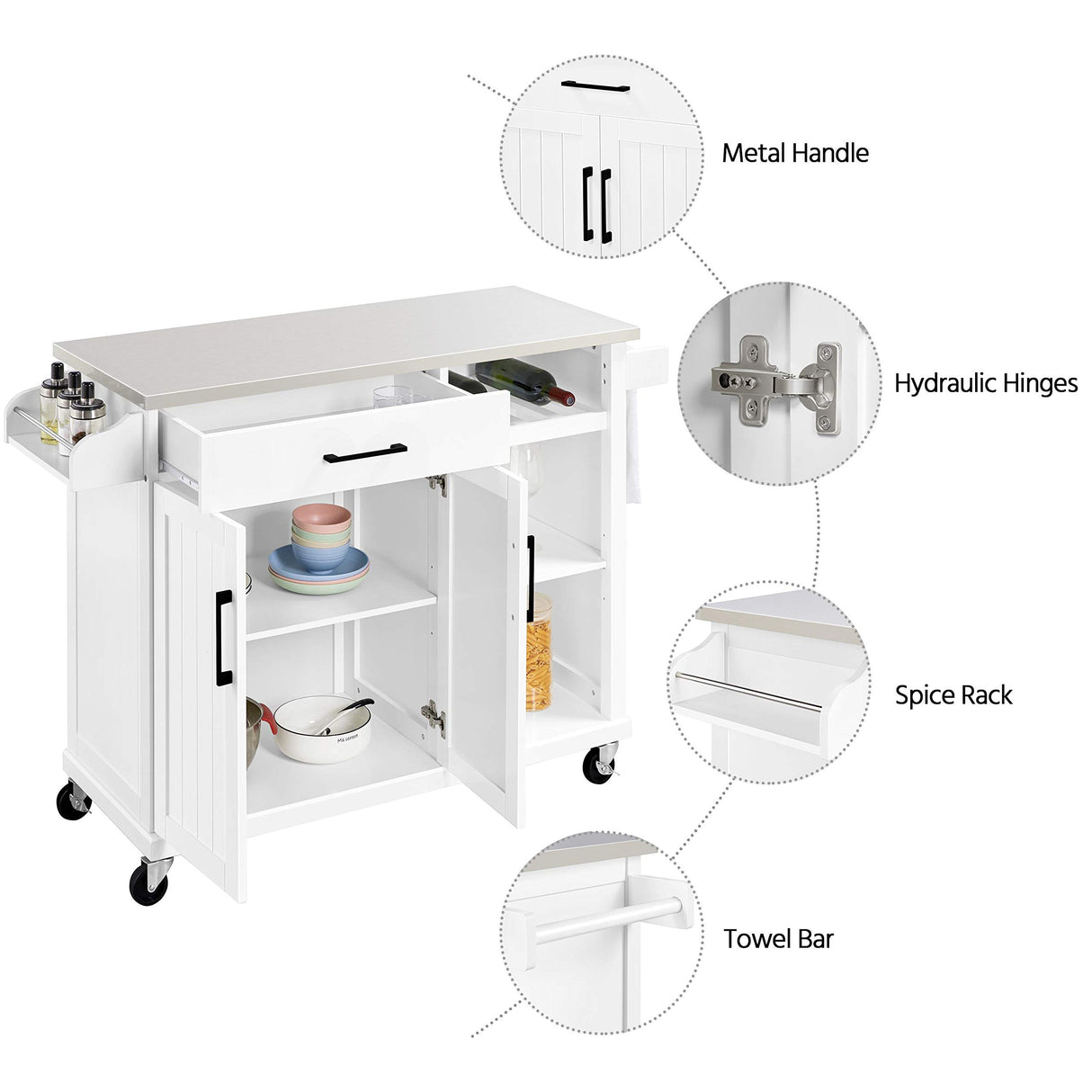 Metal Handle

Hydraulic Hinges

Spice Rack

Towel Bar