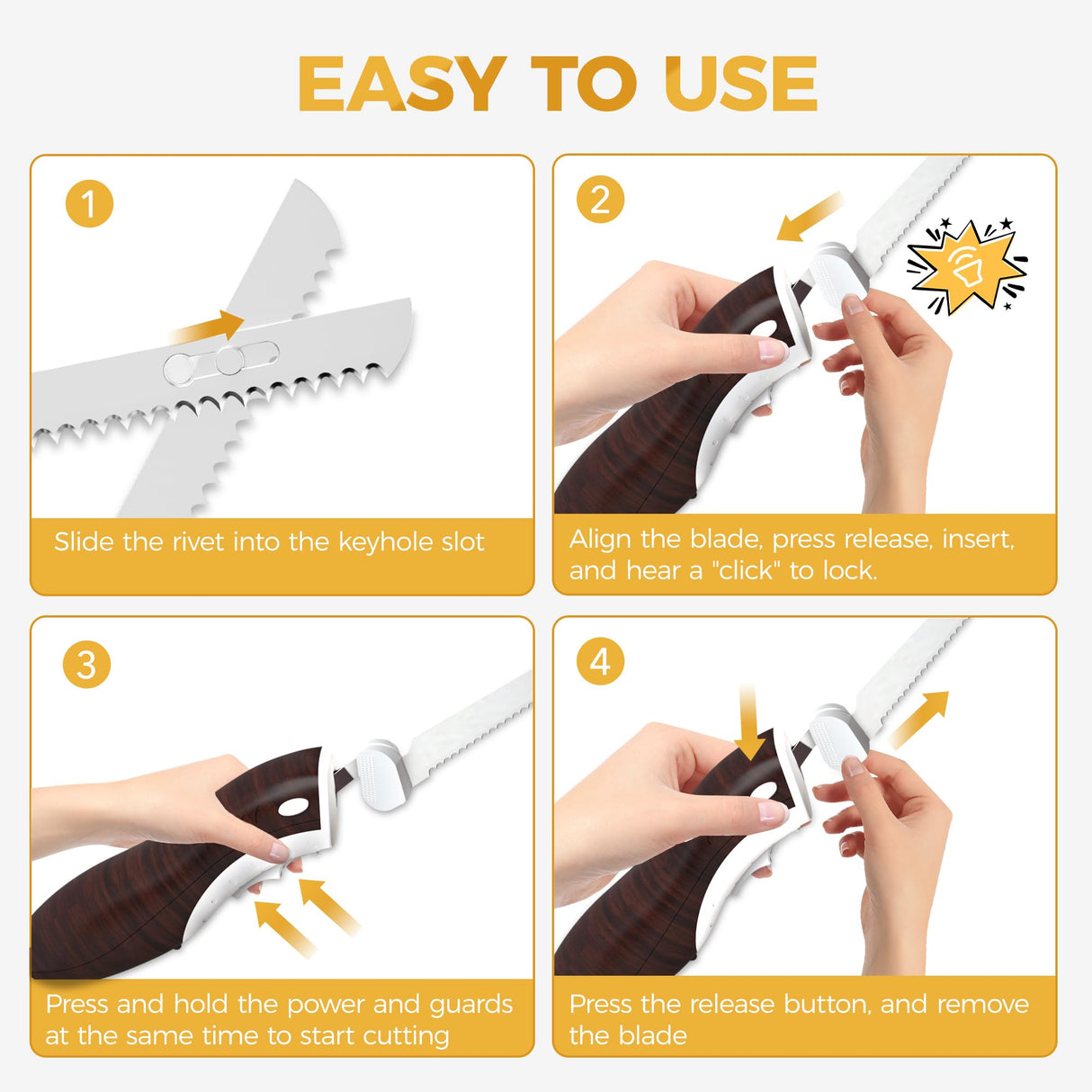 EASY TO USE

1

Slide the rivet into the keyhole slot

2

Align the blade, press release, insert, and hear a "click" to lock.

3

Press and hold the power and guards at the same time to start cutting

4

Press the release button, and remove the blade