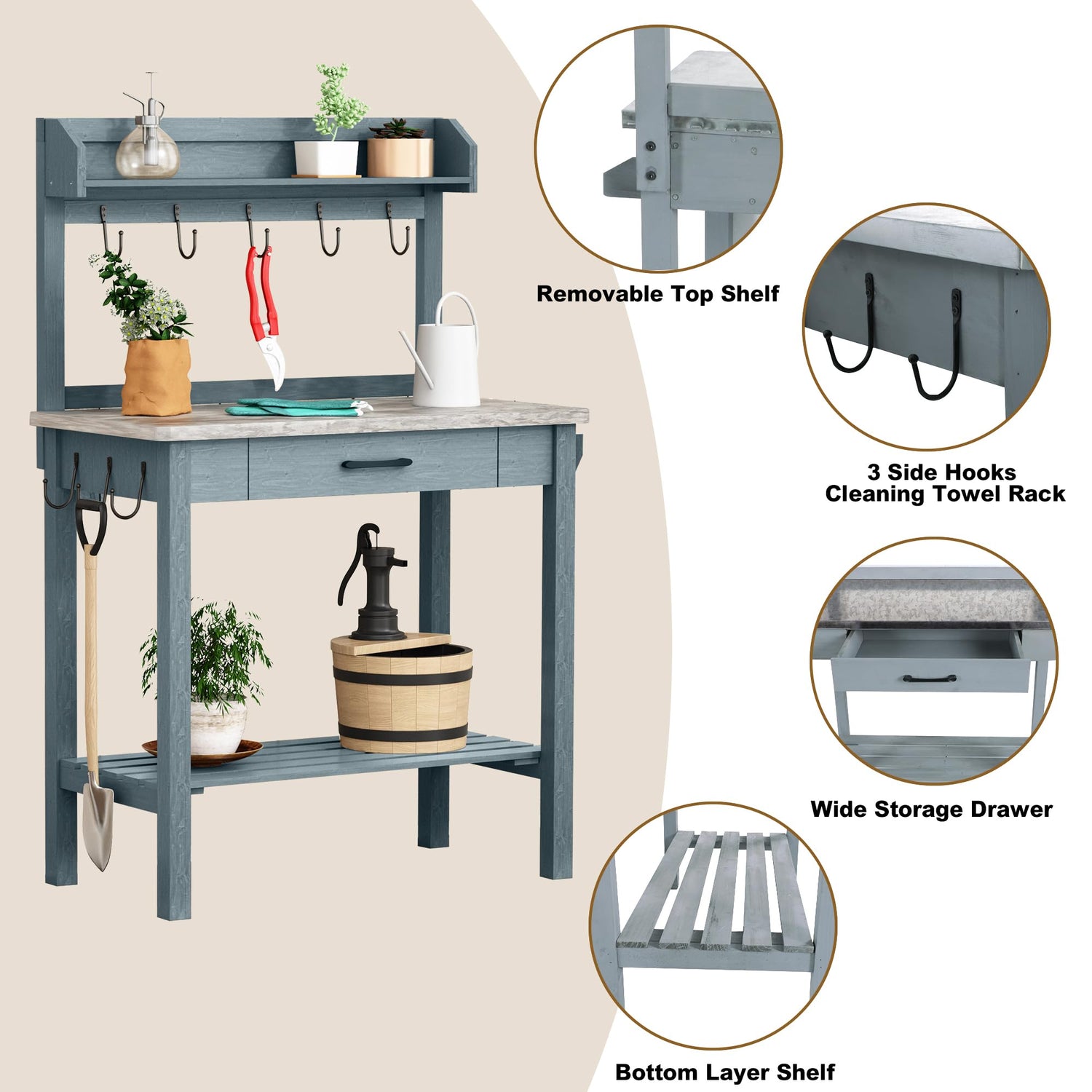 Removable Top Shelf

3 Side Hooks
Cleaning Towel Rack

Wide Storage Drawer

Bottom Layer Shelf