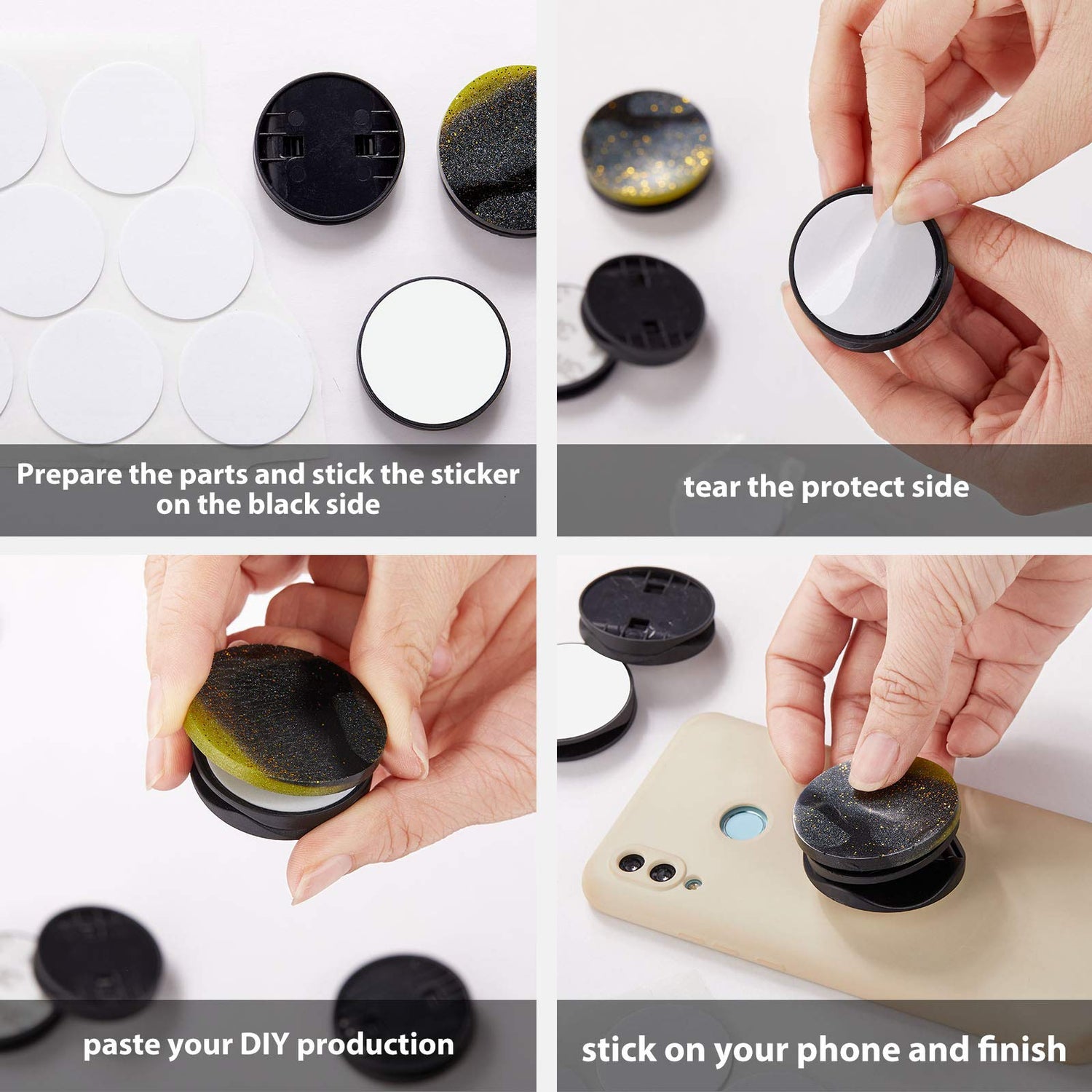 Prepare the parts and stick the sticker on the black side

tear the protect side

paste your DIY production

stick on your phone and finish