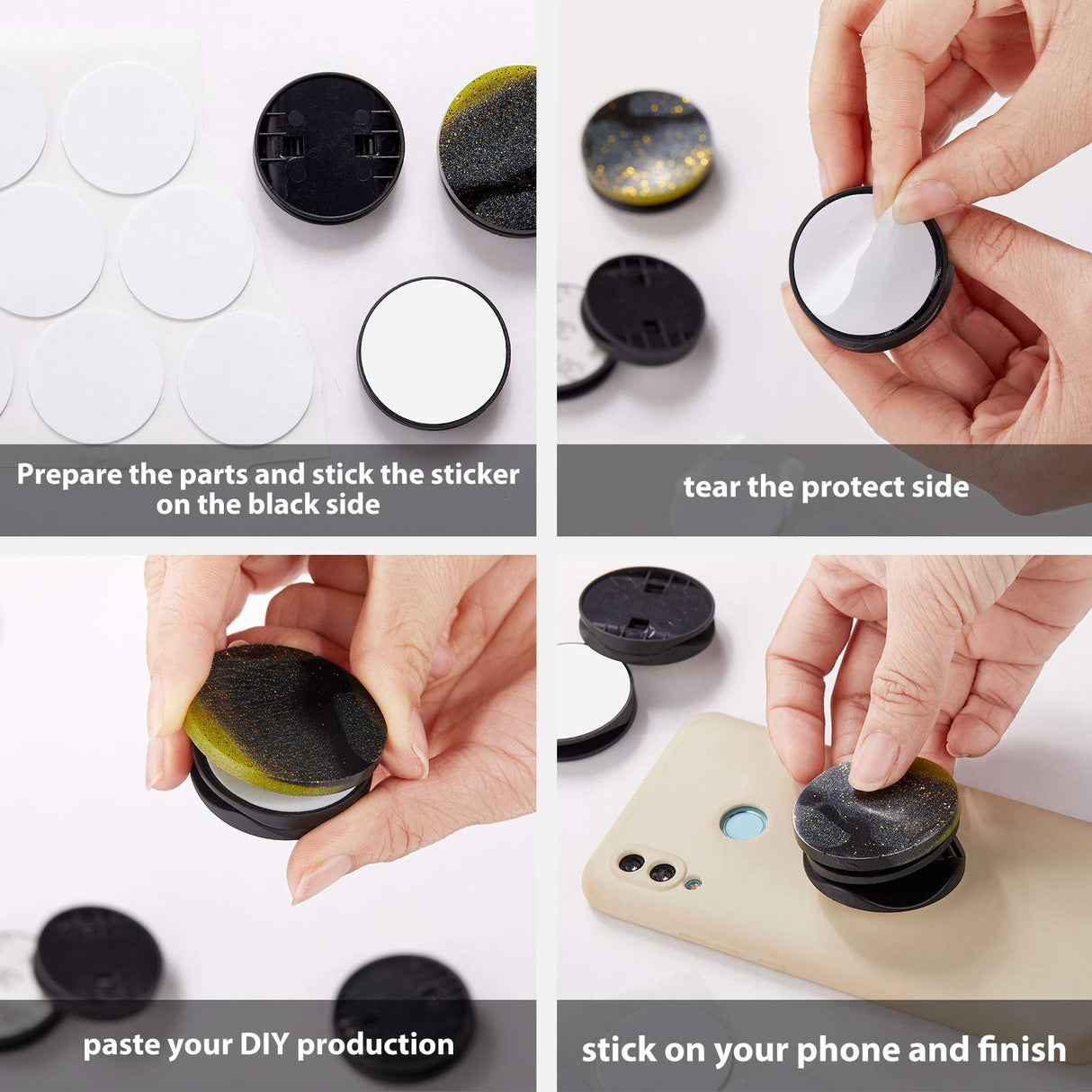 Prepare the parts and stick the sticker on the black side

tear the protect side

paste your DIY production

stick on your phone and finish