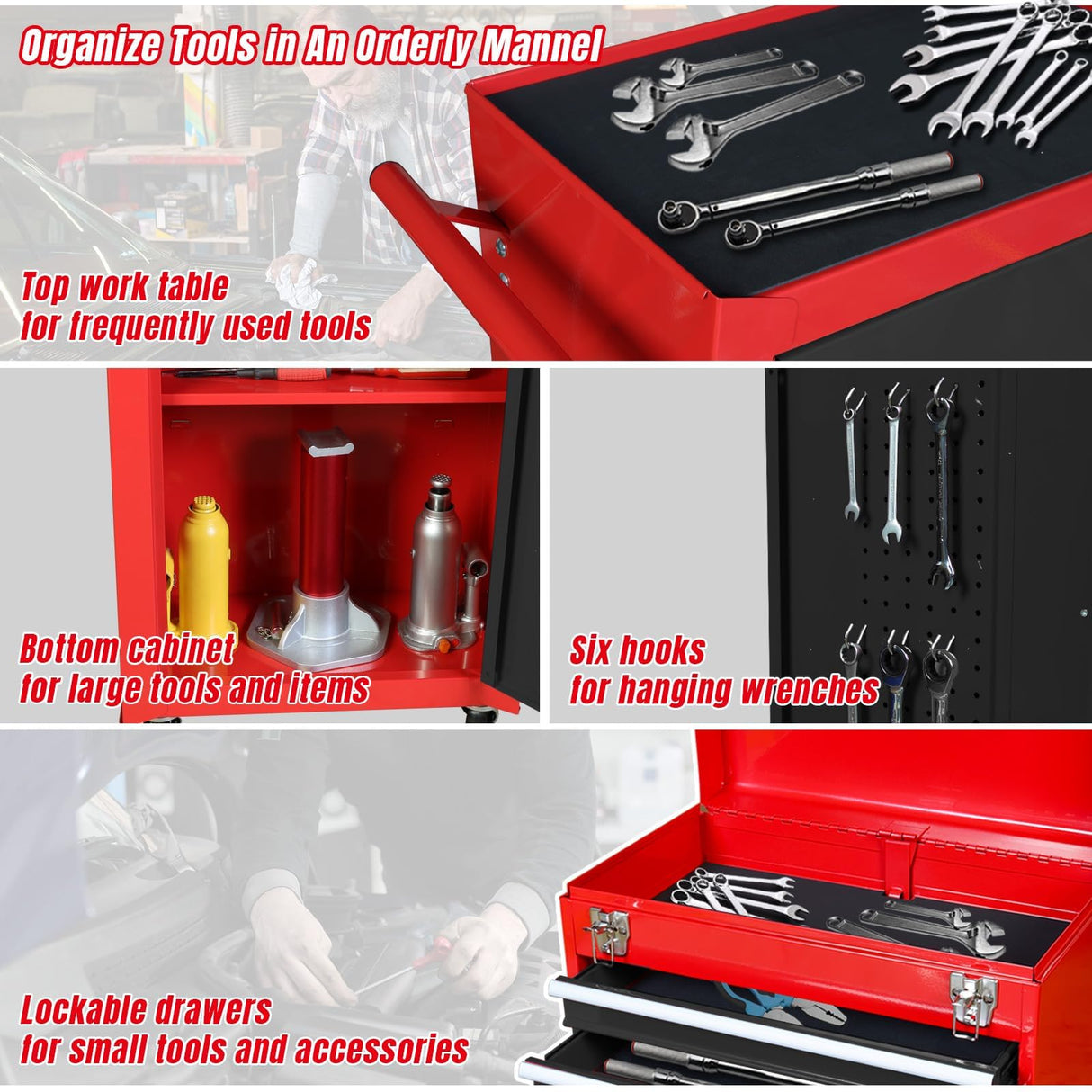 Organize Tools in An Orderly Mannel

Top work table for frequently used tools

Bottom cabinet for large tools and items

Six hooks for hanging wrenches

Lockable drawers for small tools and accessories