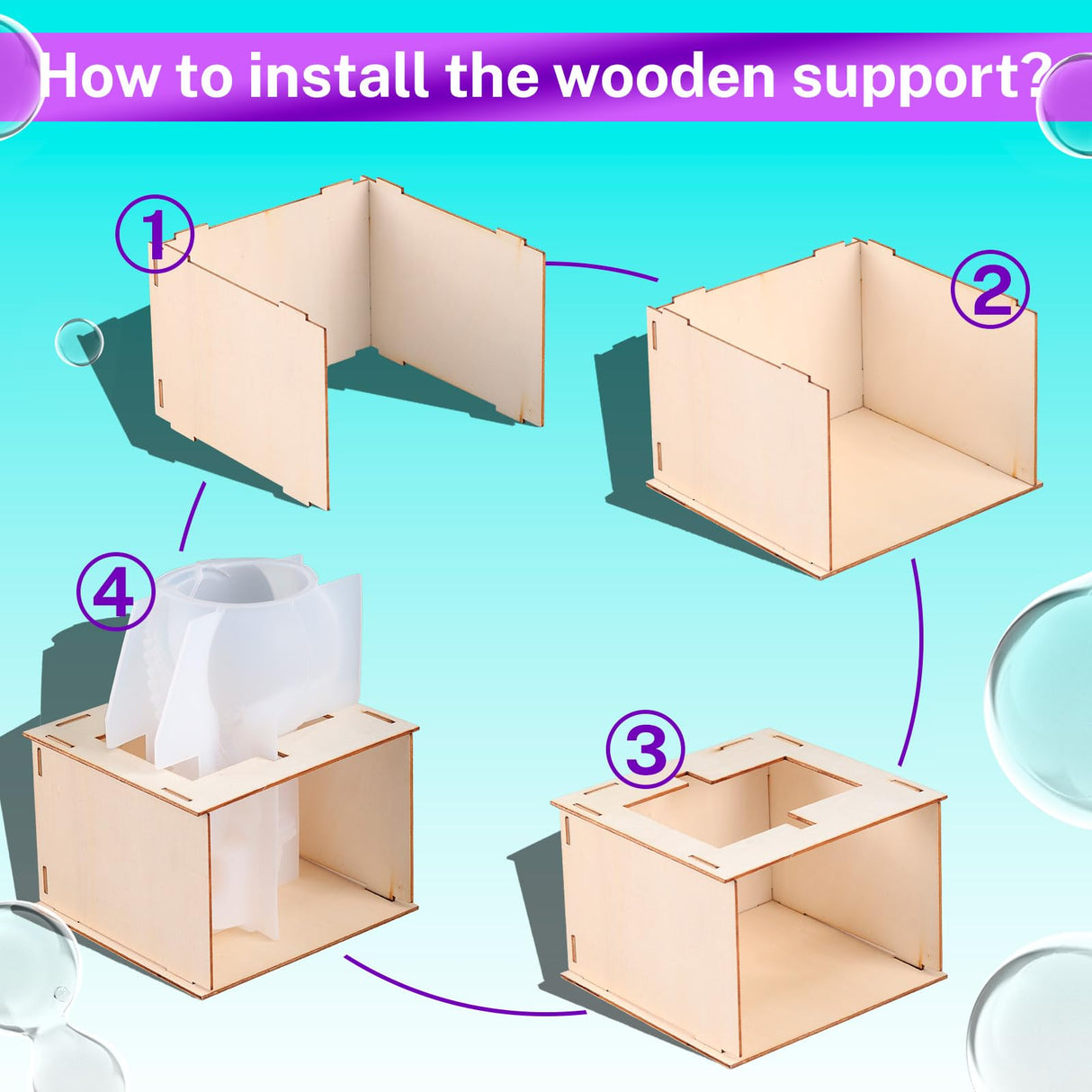 How to install the wooden support?

①

②

④

③