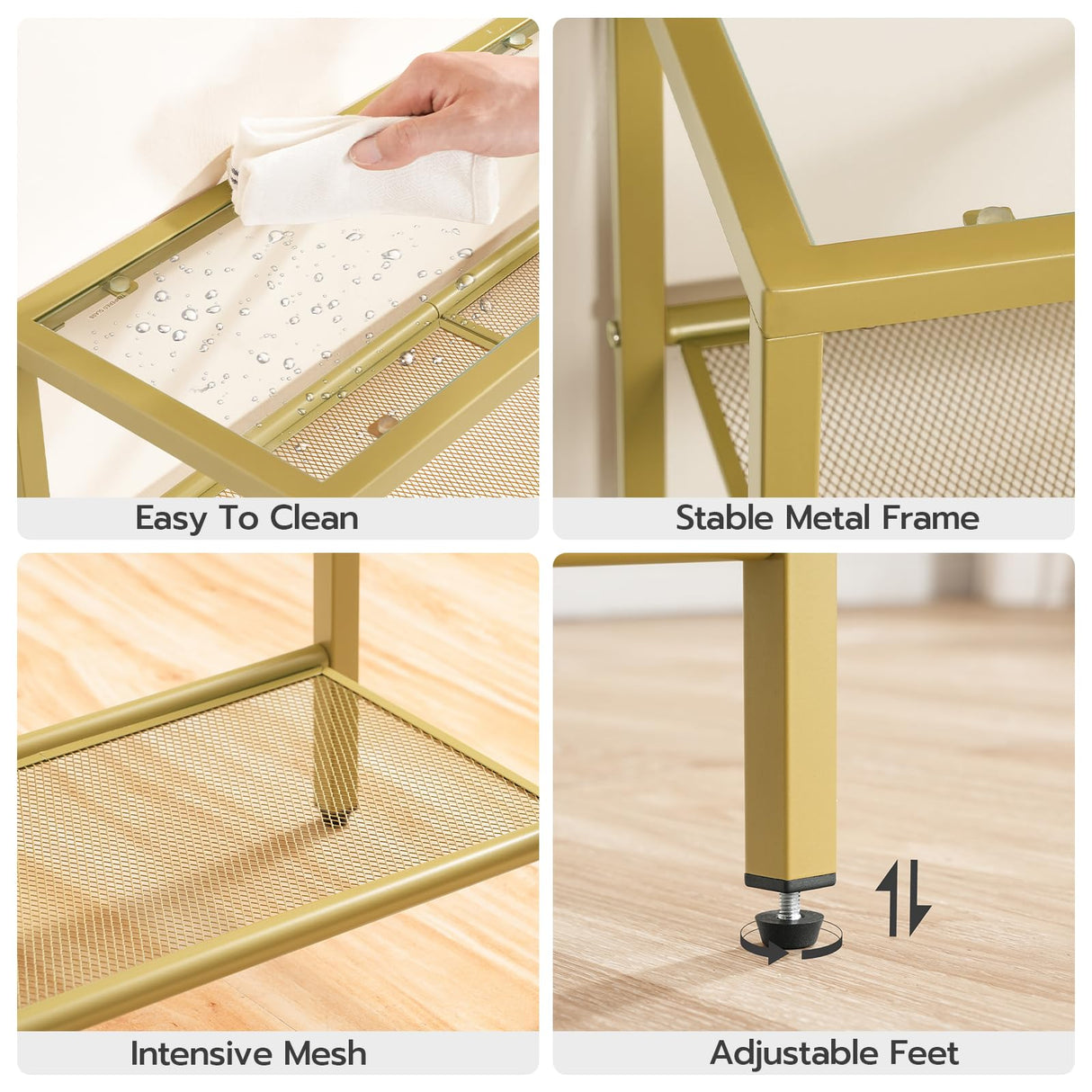 Easy To Clean

Stable Metal Frame

Intensive Mesh

Adjustable Feet