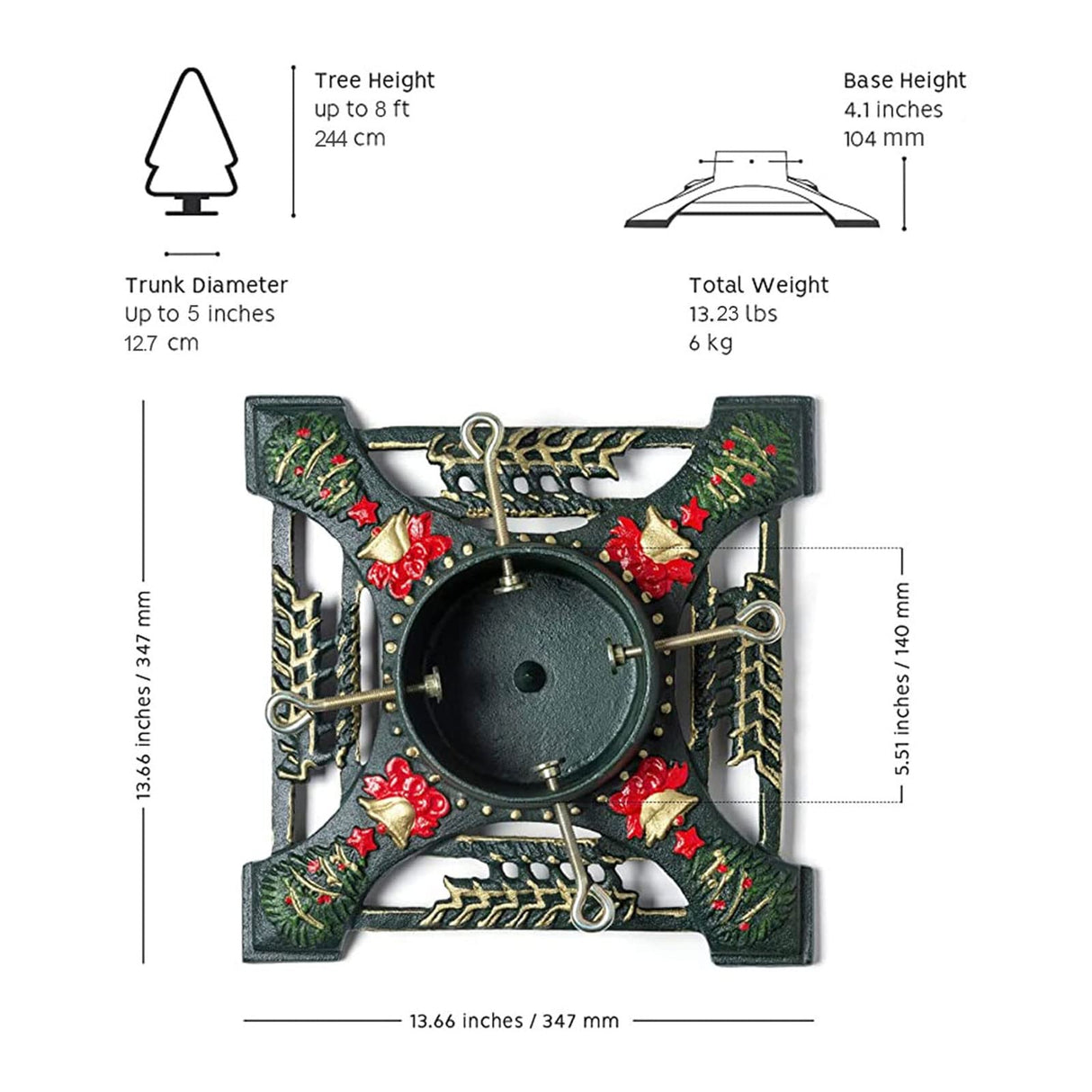 Tree Height
up to 8 ft
244 cm

Base Height
4.1 inches
104 mm

Trunk Diameter
Up to 5 inches
12.7 cm

Total Weight
13.23 lbs
6 kg

13.66 inches / 347 mm

5.51 inches / 140 mm

13.66 inches / 347 mm