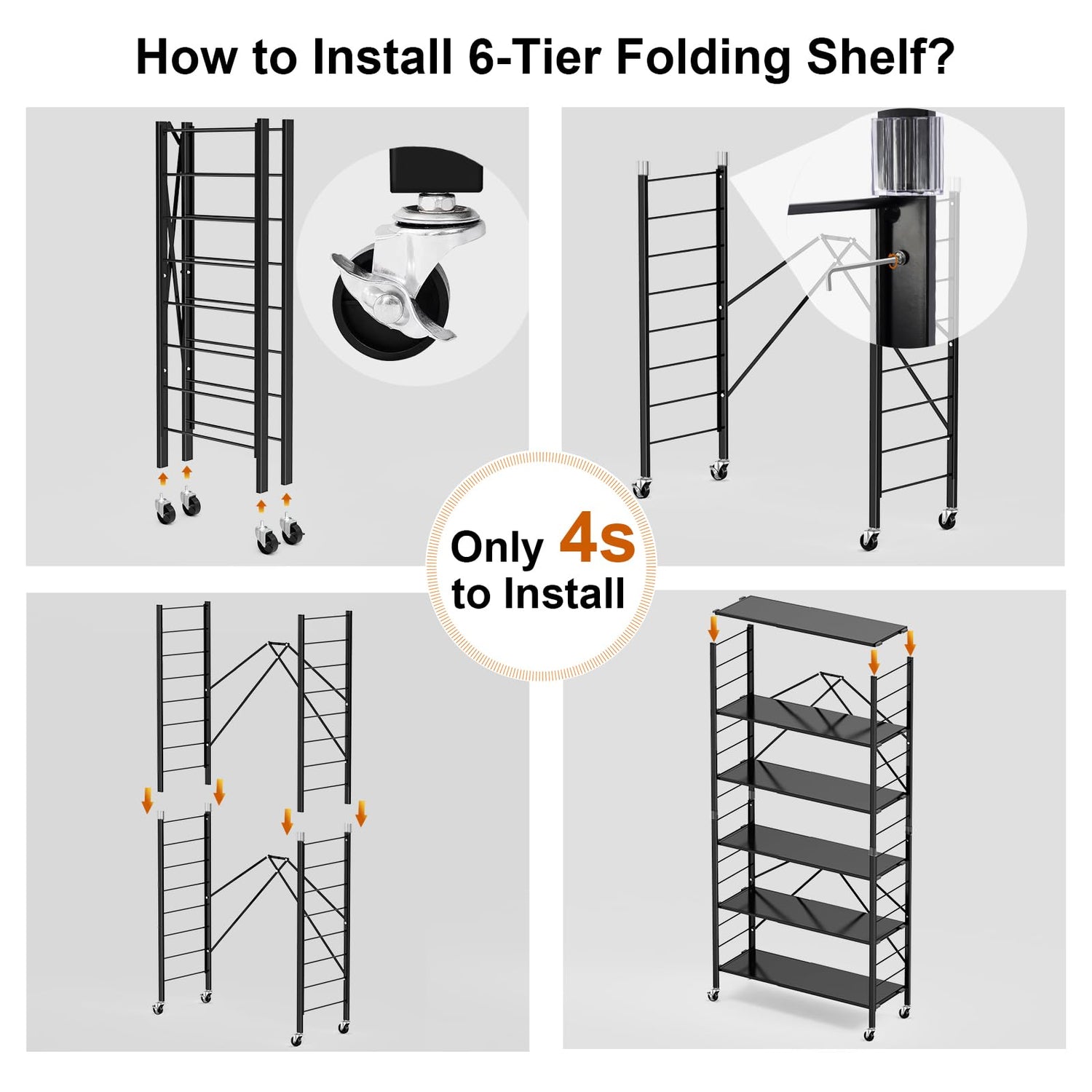 How to Install 6-Tier Folding Shelf?

Only 4s
to Install