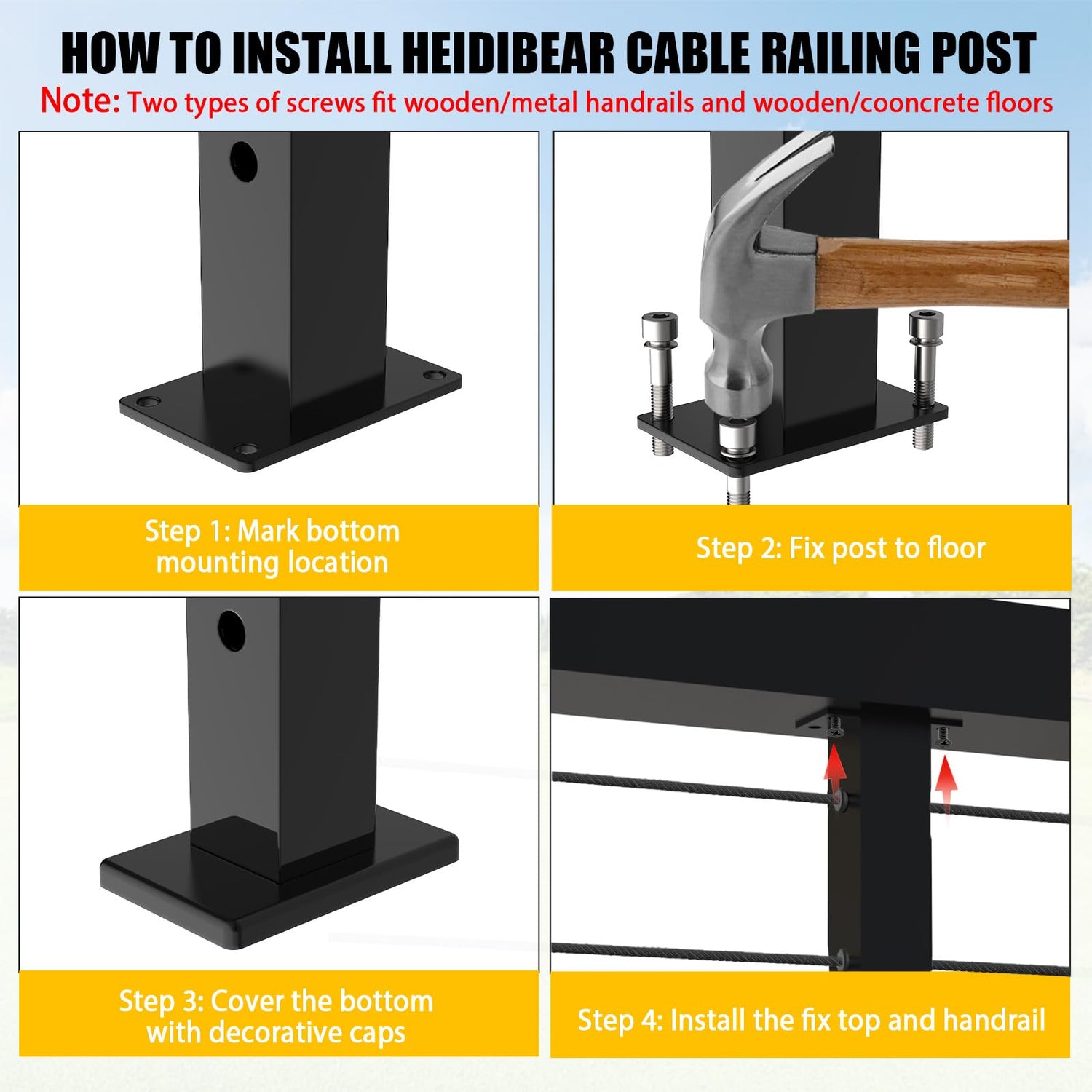 HOW TO INSTALL HEIDIBEAR CABLE RAILING POST

Note: Two types of screws fit wooden/metal handrails and wooden/cooncrete floors

Step 1: Mark bottom mounting location

Step 2: Fix post to floor

Step 3: Cover the bottom with decorative caps

Step 4: Install the fix top and handrail