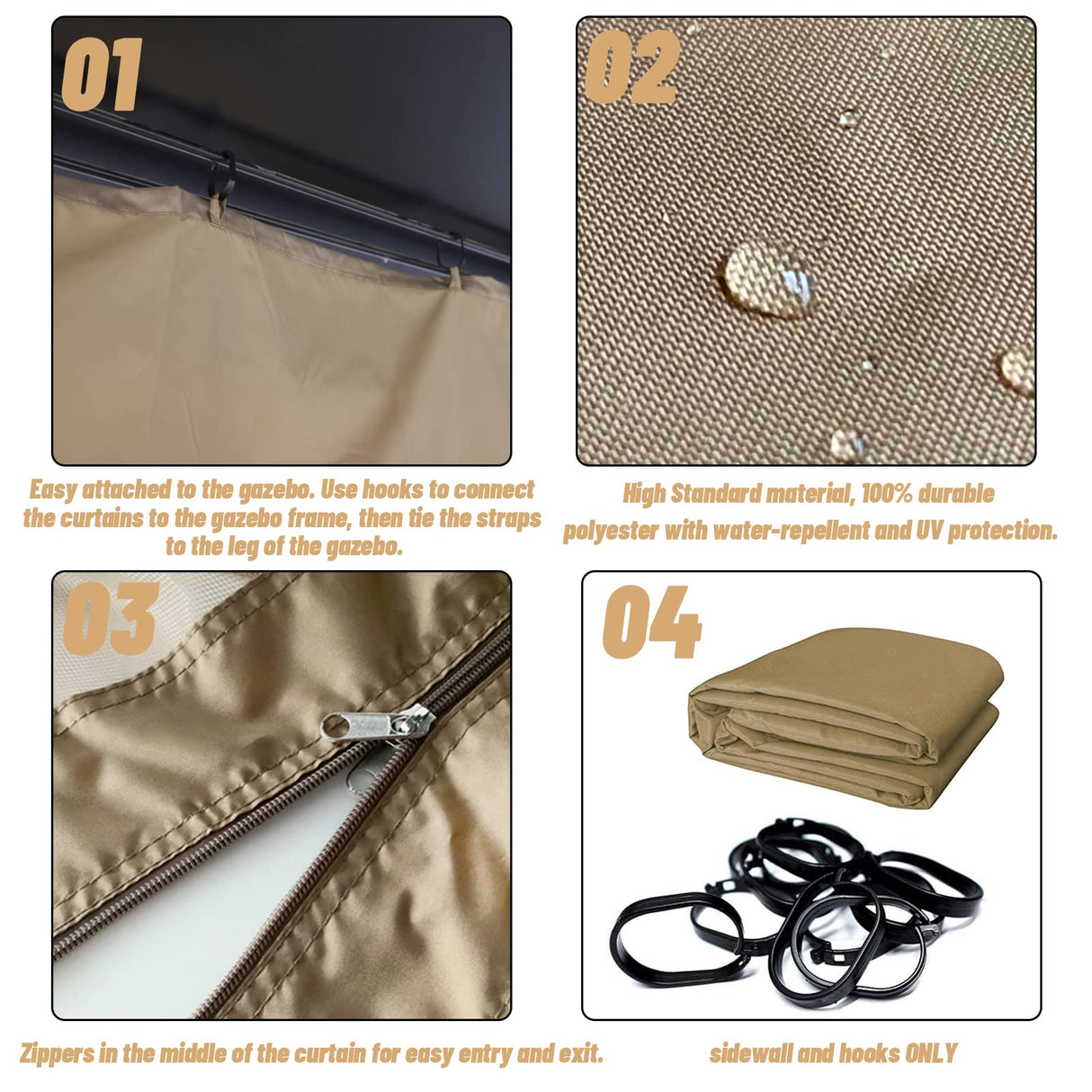 01

Easy attached to the gazebo. Use hooks to connect the curtains to the gazebo frame, then tie the straps to the leg of the gazebo.

02

High Standard material, 100% durable polyester with water-repellent and UV protection.

03

Zippers in the middle of the curtain for easy entry and exit.

04

sidewall and hooks ONLY