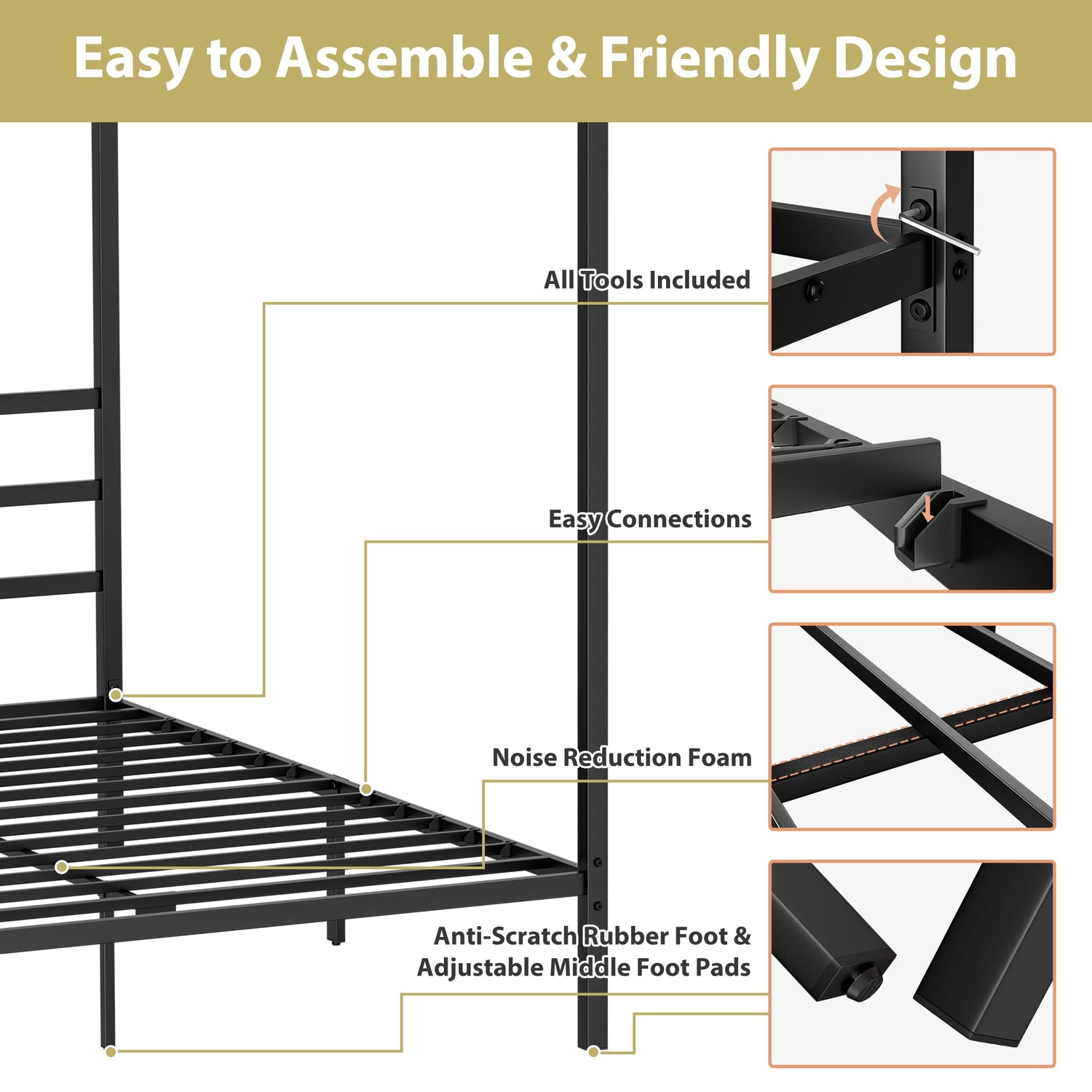 Easy to Assemble & Friendly Design

All Tools Included

Easy Connections

Noise Reduction Foam

Anti-Scratch Rubber Foot & Adjustable Middle Foot Pads