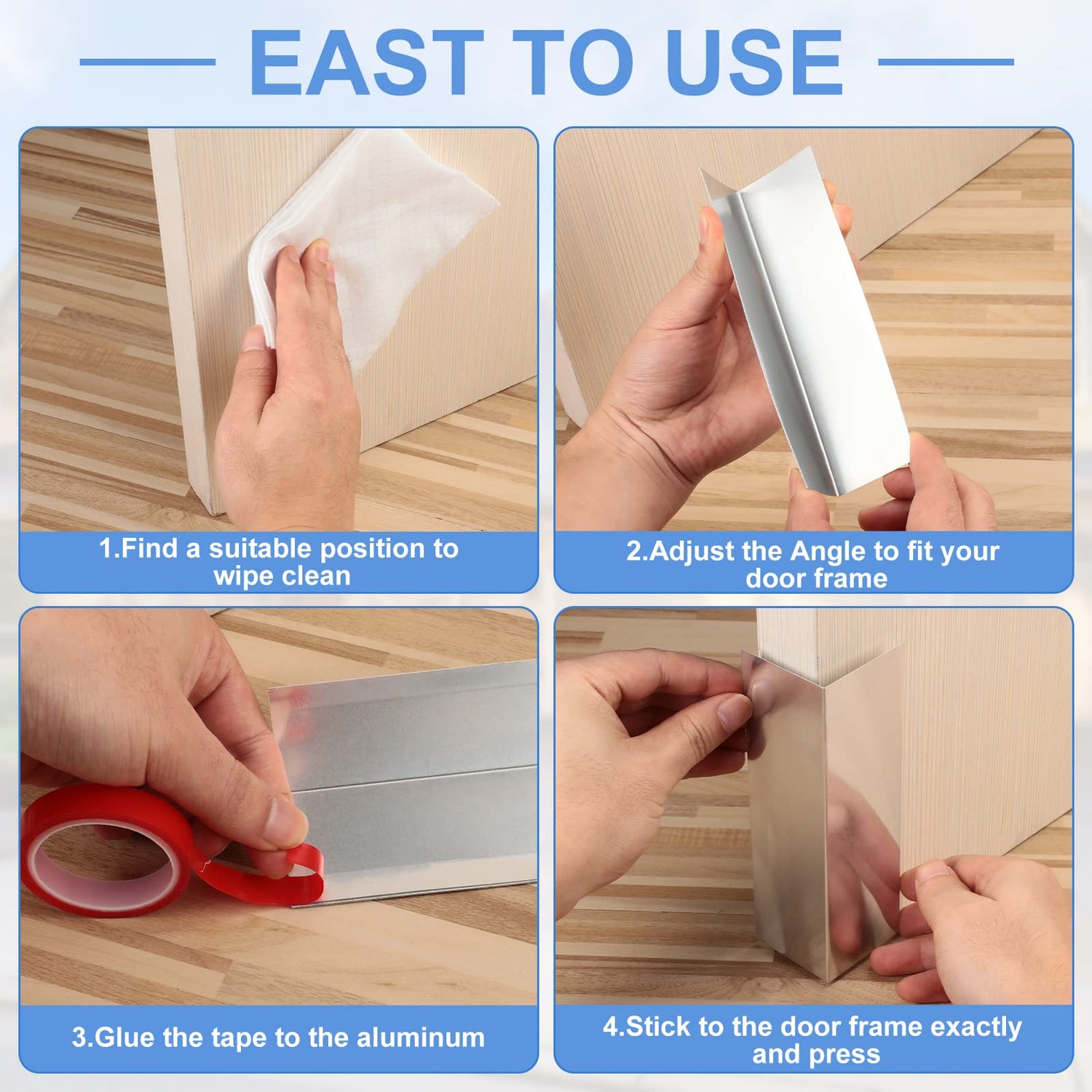 EAST TO USE

1.Find a suitable position to wipe clean

2.Adjust the Angle to fit your door frame

3.Glue the tape to the aluminum

4.Stick to the door frame exactly and press