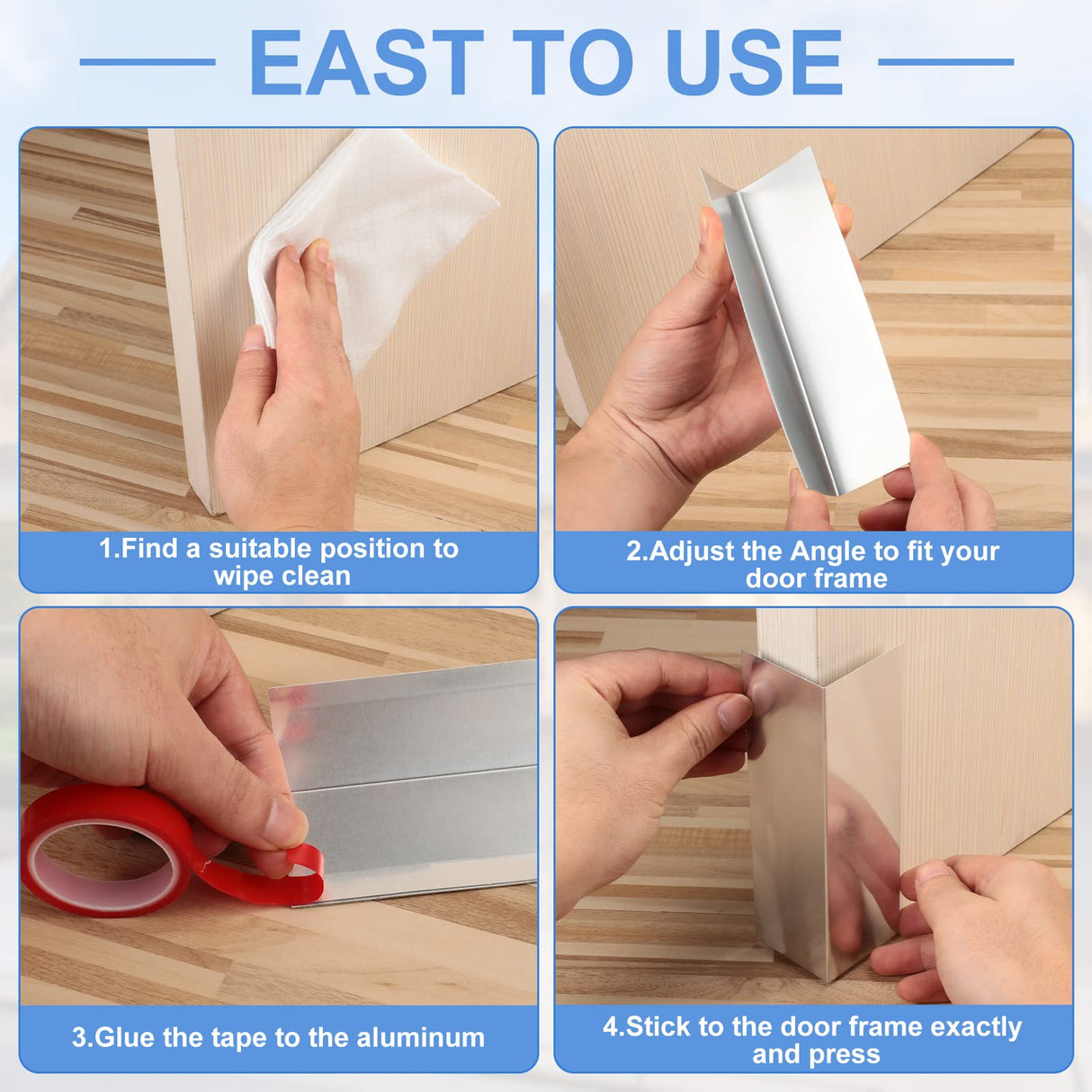 EAST TO USE

1.Find a suitable position to wipe clean

2.Adjust the Angle to fit your door frame

3.Glue the tape to the aluminum

4.Stick to the door frame exactly and press