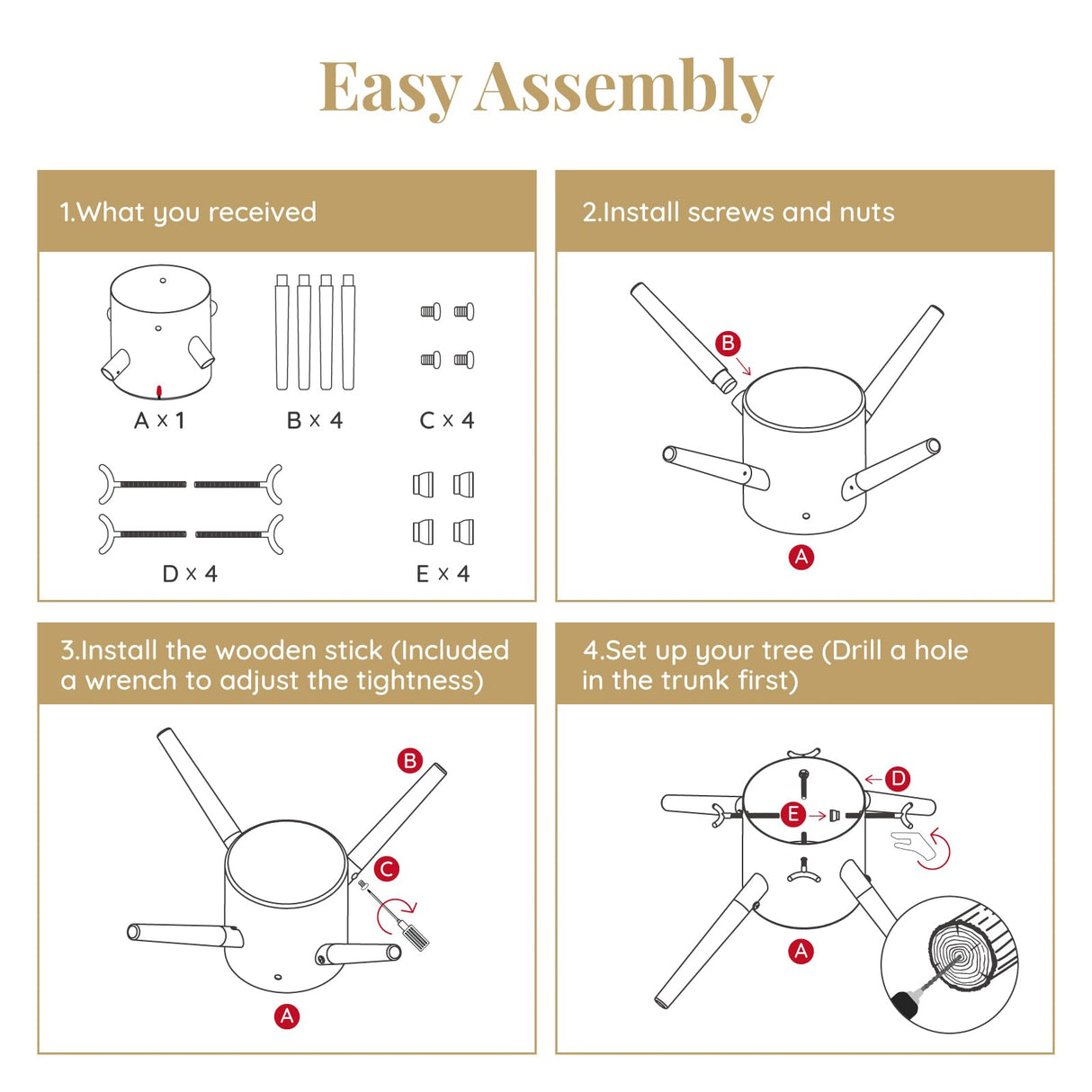 Easy Assembly

1.What you received

A x 1
B x 4
C x 4
D x 4
E x 4

2.Install screws and nuts

B
A

3.Install the wooden stick (Included a wrench to adjust the tightness)

B
C
A

4.Set up your tree (Drill a hole in the trunk first)

D
E
A