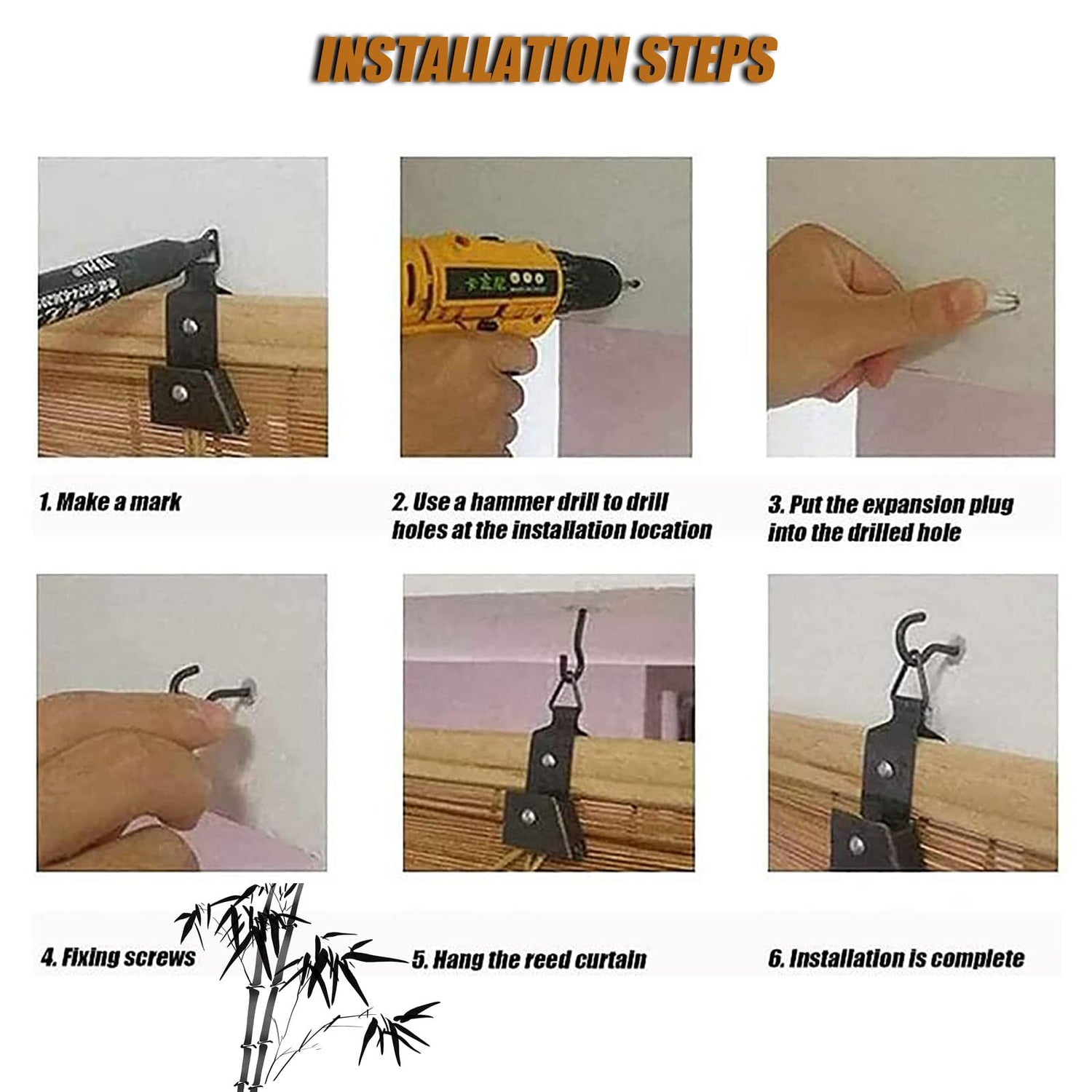 INSTALLATION STEPS

1. Make a mark

2. Use a hammer drill to drill holes at the installation location

3. Put the expansion plug into the drilled hole

4. Fixing screws

5. Hang the reed curtain

6. Installation is complete