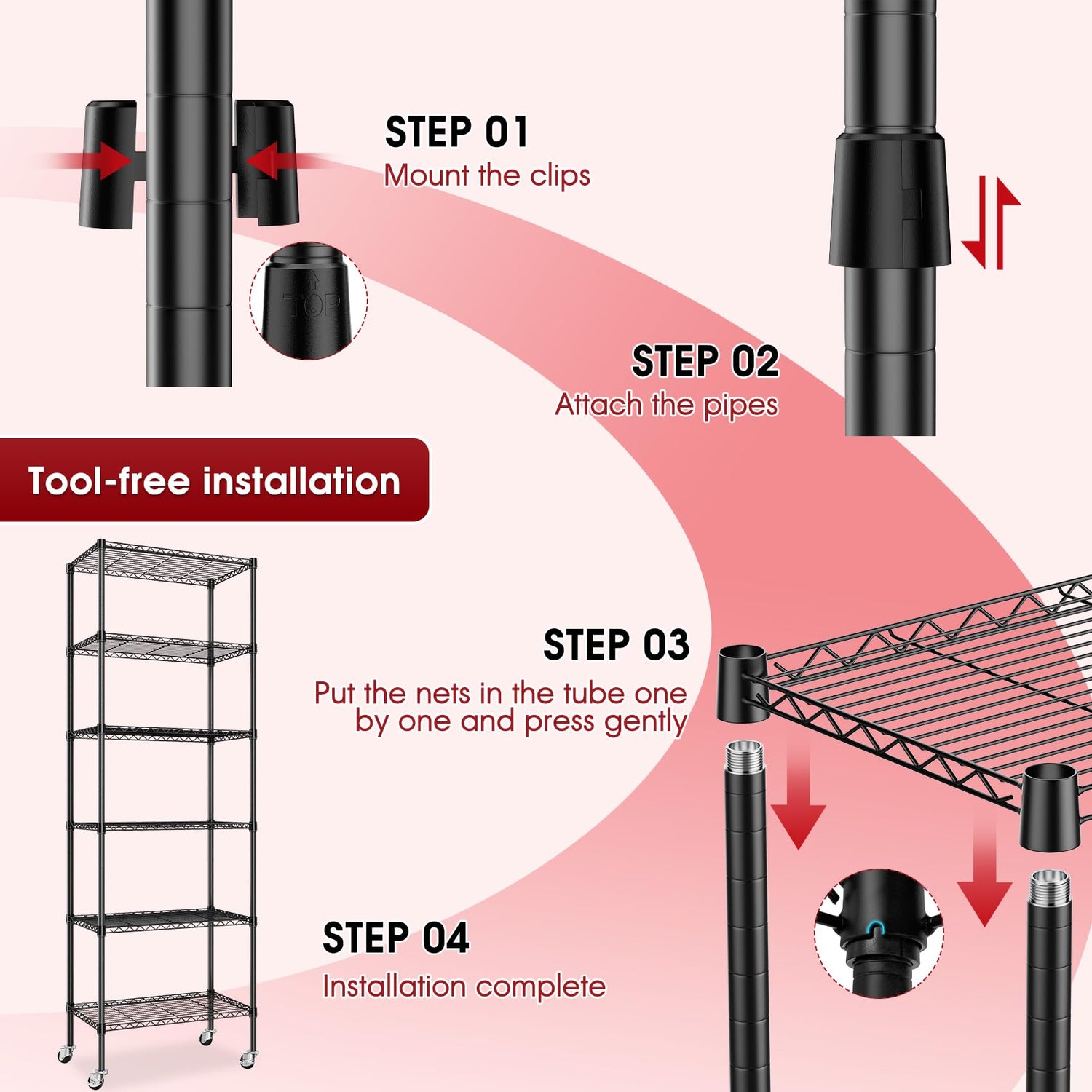 STEP 01
Mount the clips

TOP

STEP 02
Attach the pipes

Tool-free installation

STEP 03
Put the nets in the tube one by one and press gently

STEP 04
Installation complete