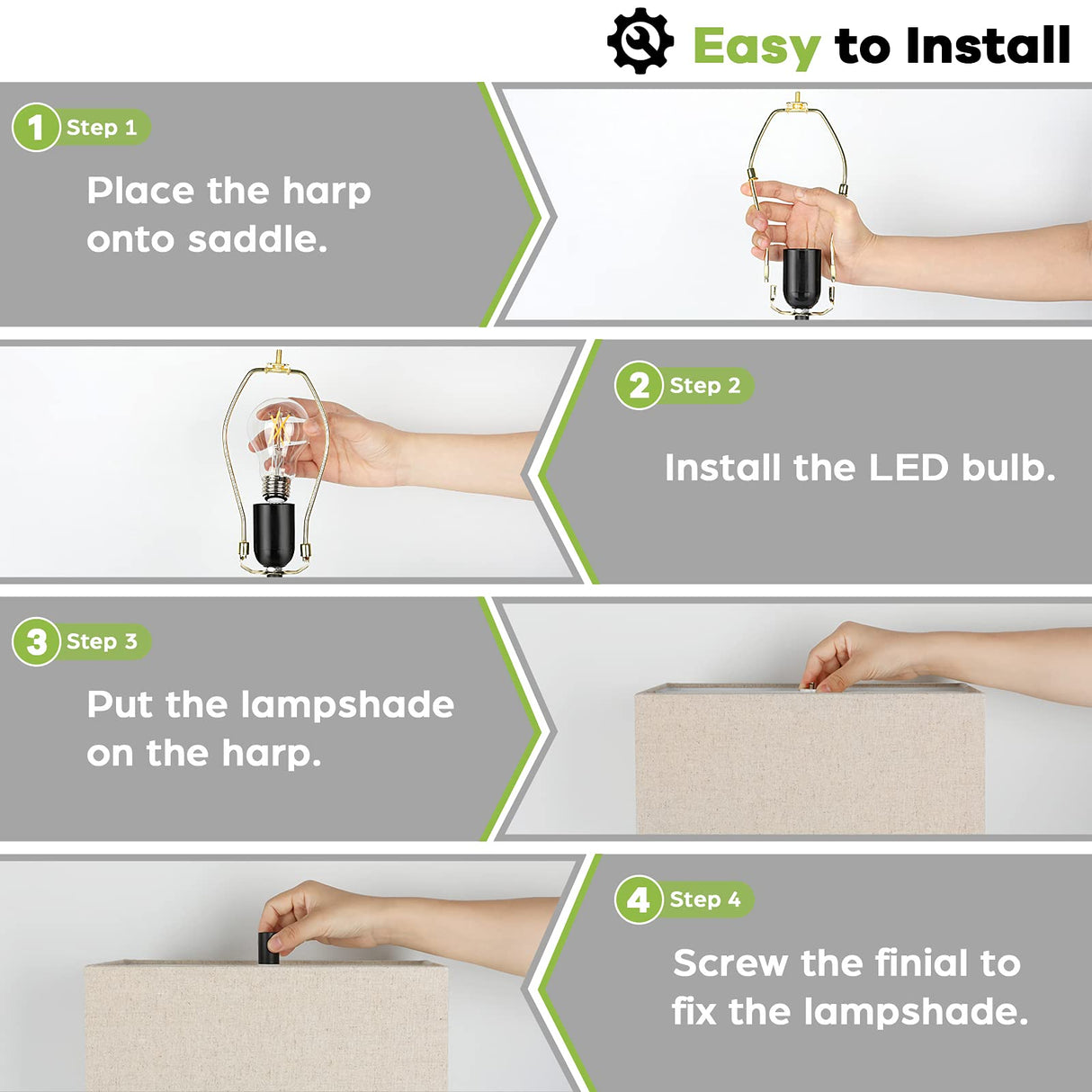 Easy to Install

1 Step 1
Place the harp onto saddle.

2 Step 2
Install the LED bulb.

3 Step 3
Put the lampshade on the harp.

4 Step 4
Screw the finial to fix the lampshade.