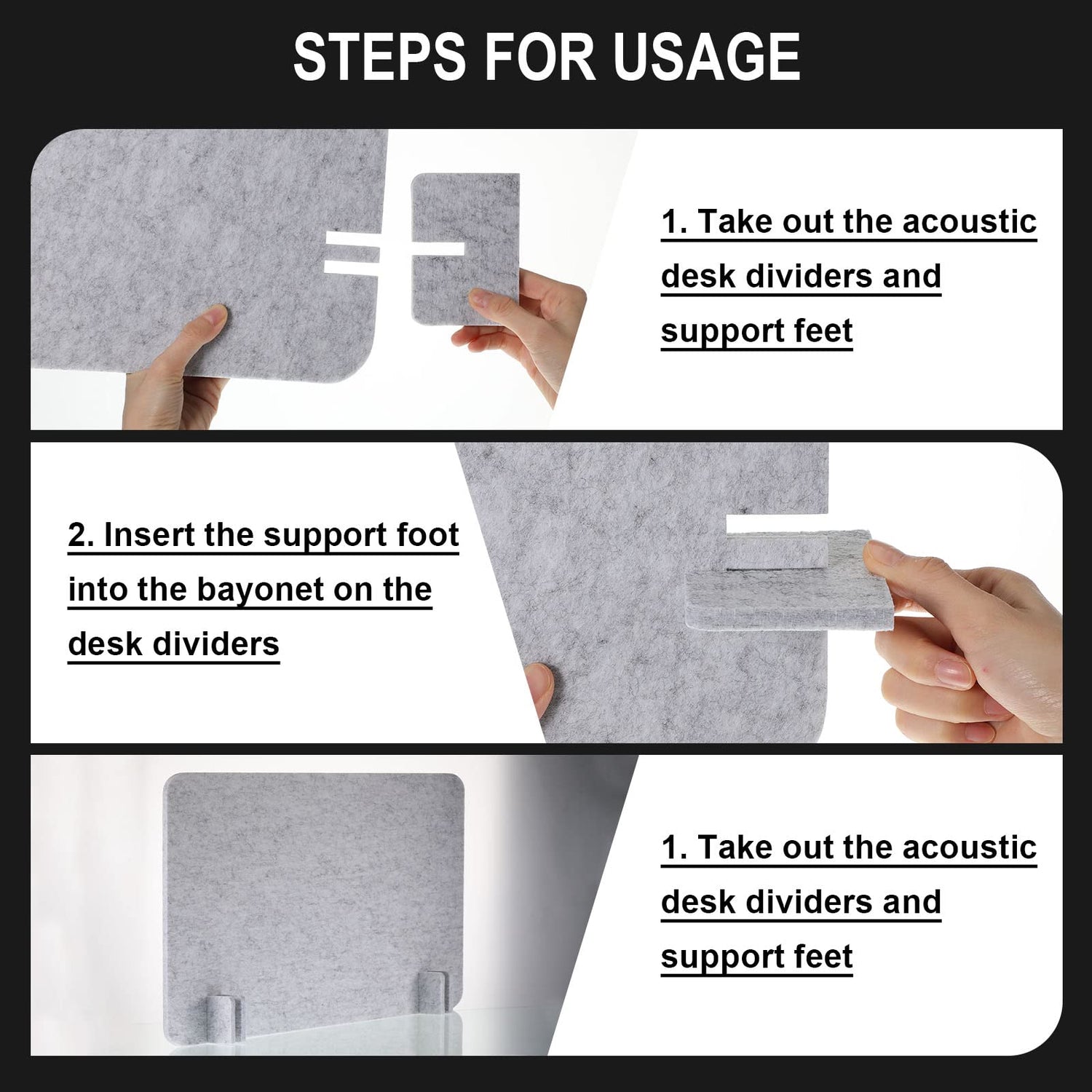 STEPS FOR USAGE

1. Take out the acoustic desk dividers and support feet

2. Insert the support foot into the bayonet on the desk dividers

1. Take out the acoustic desk dividers and support feet